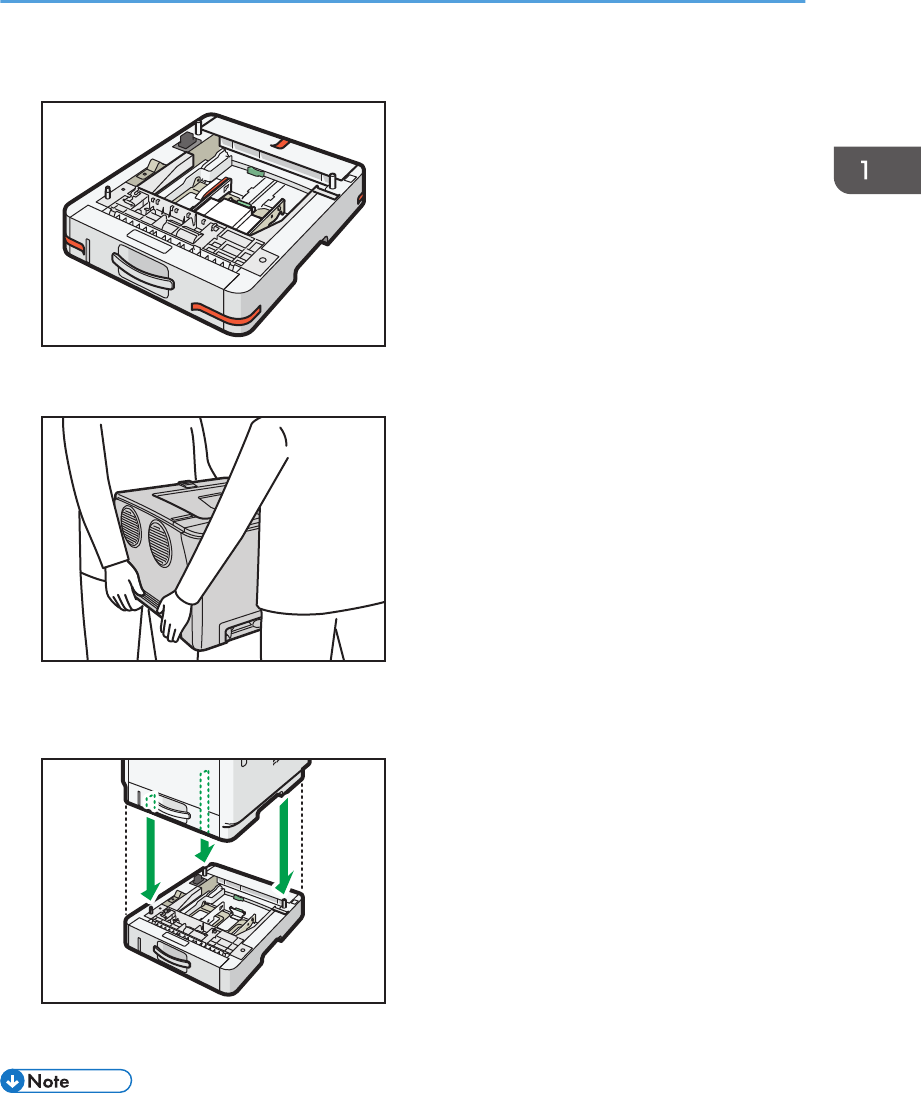 1

Note