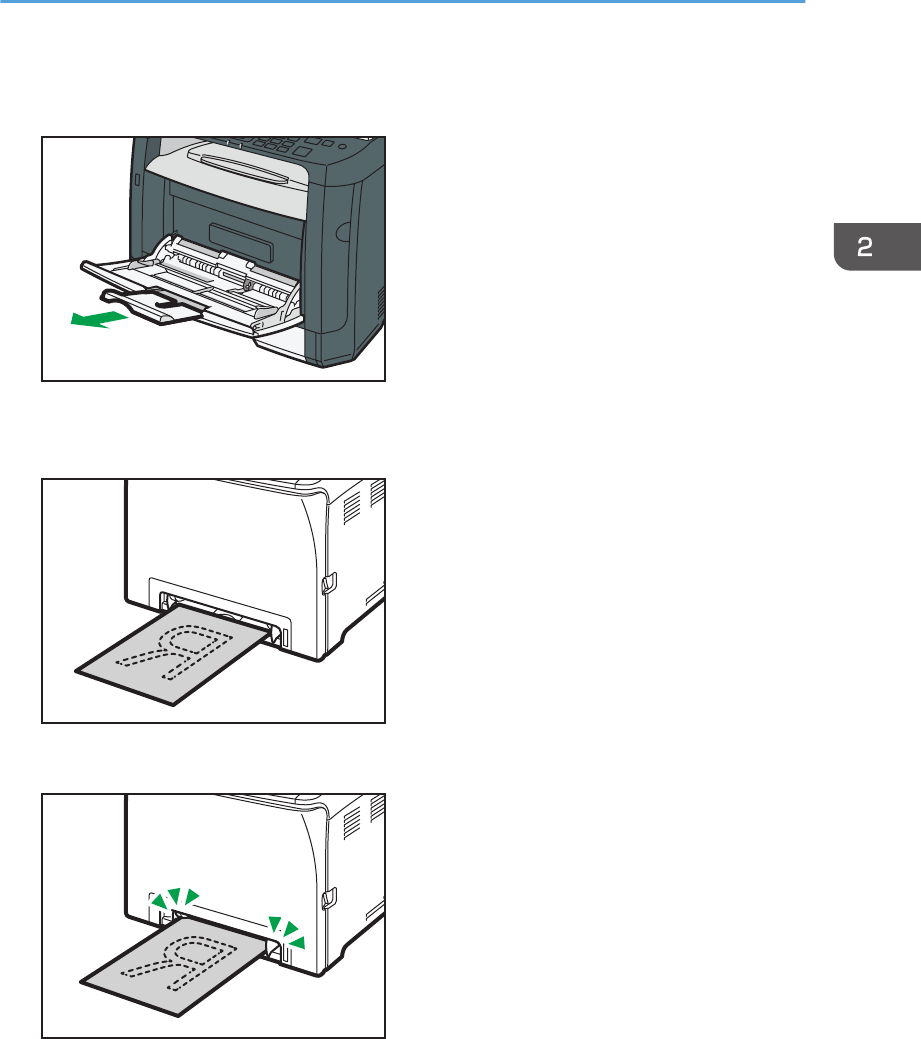 2