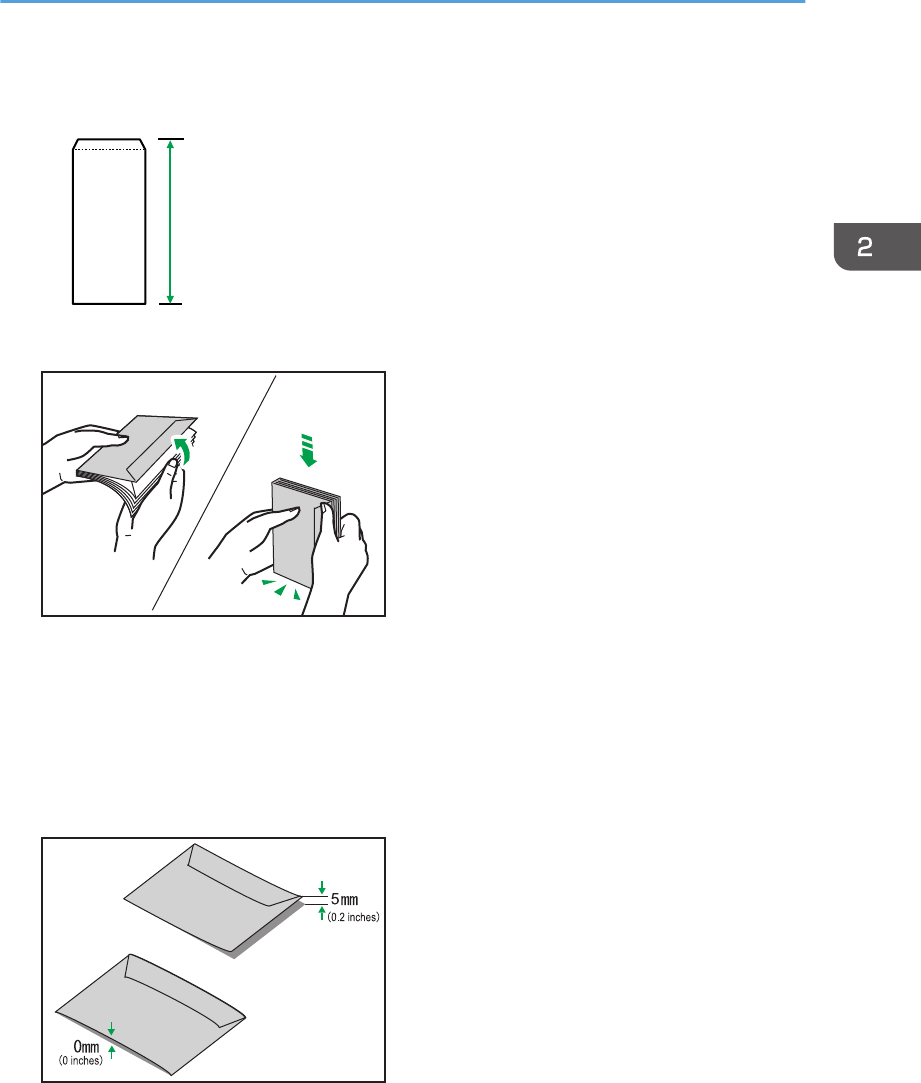 2

5mm
(0.2 inches)

0mm
(0 inches)