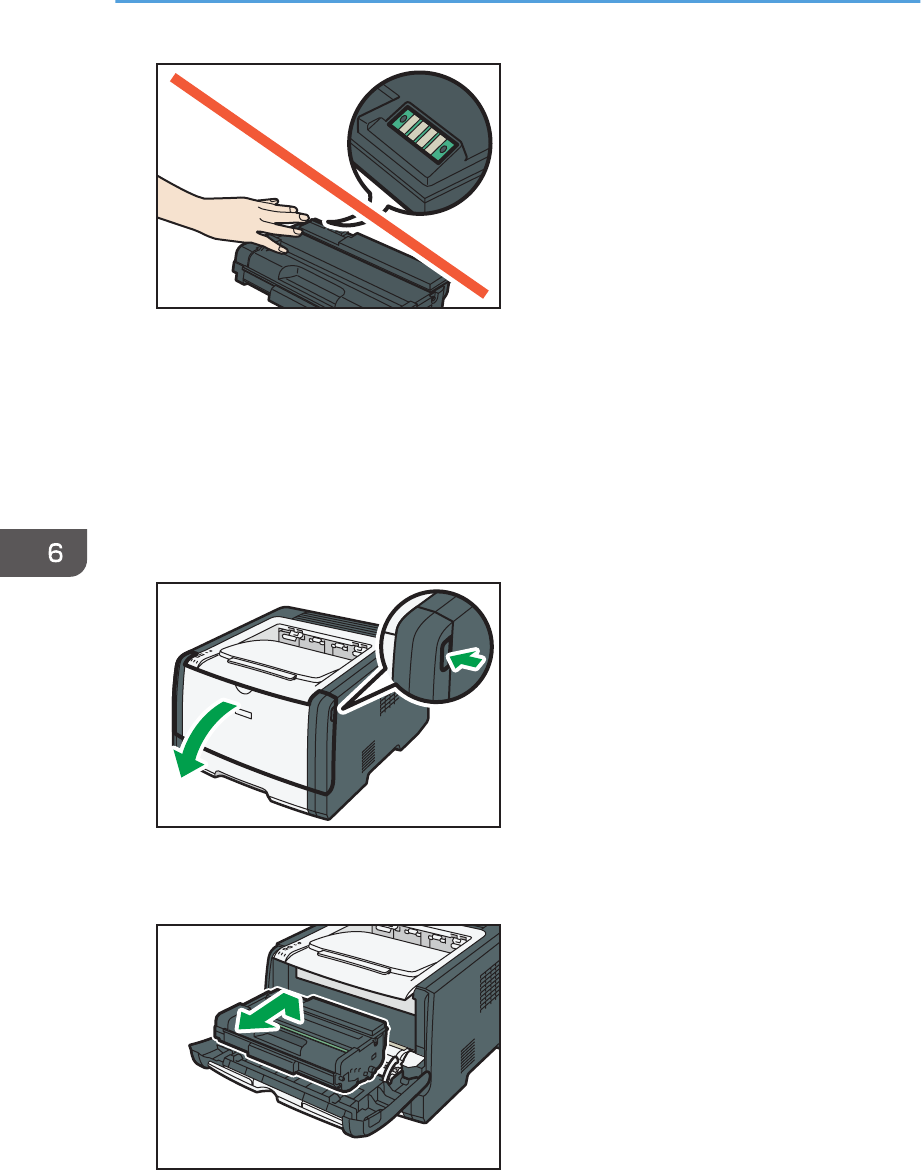 6