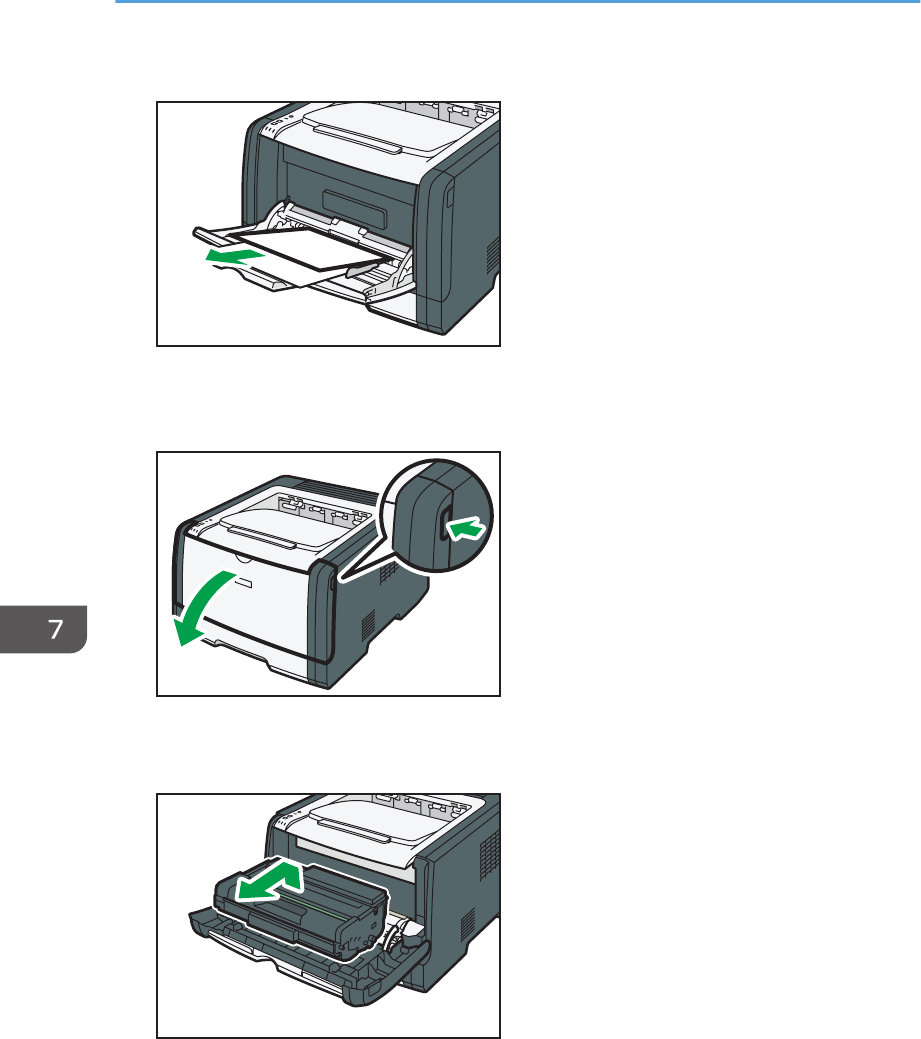 7