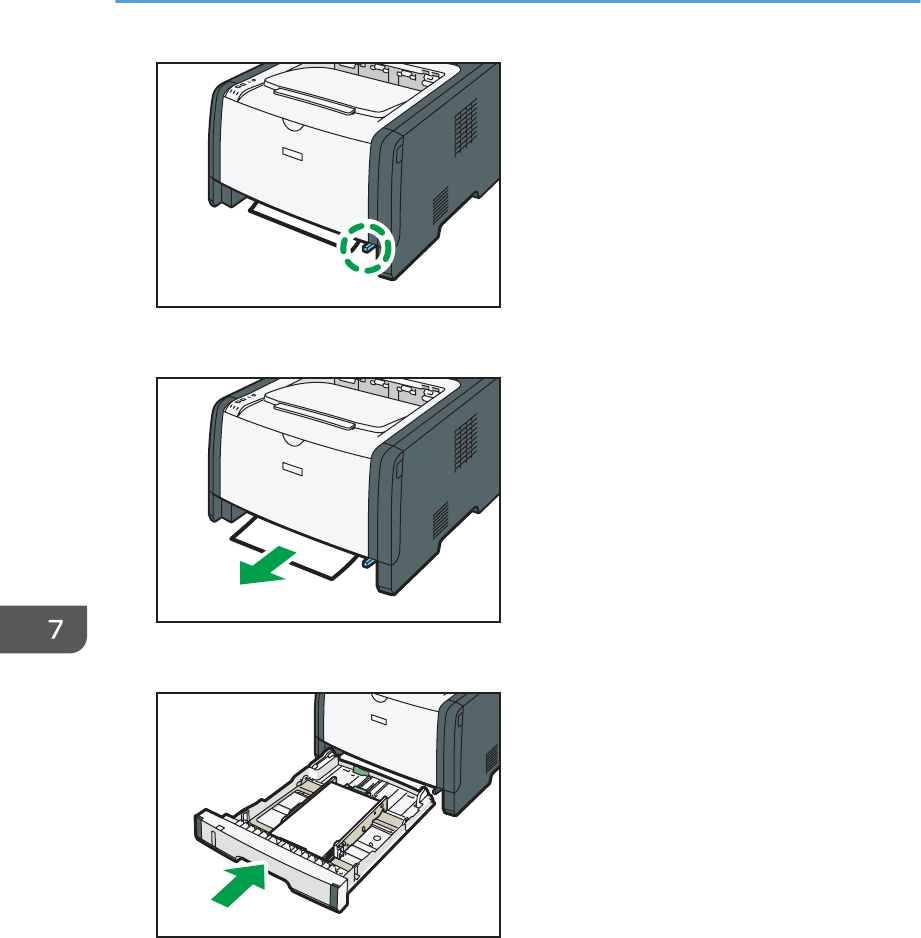 7