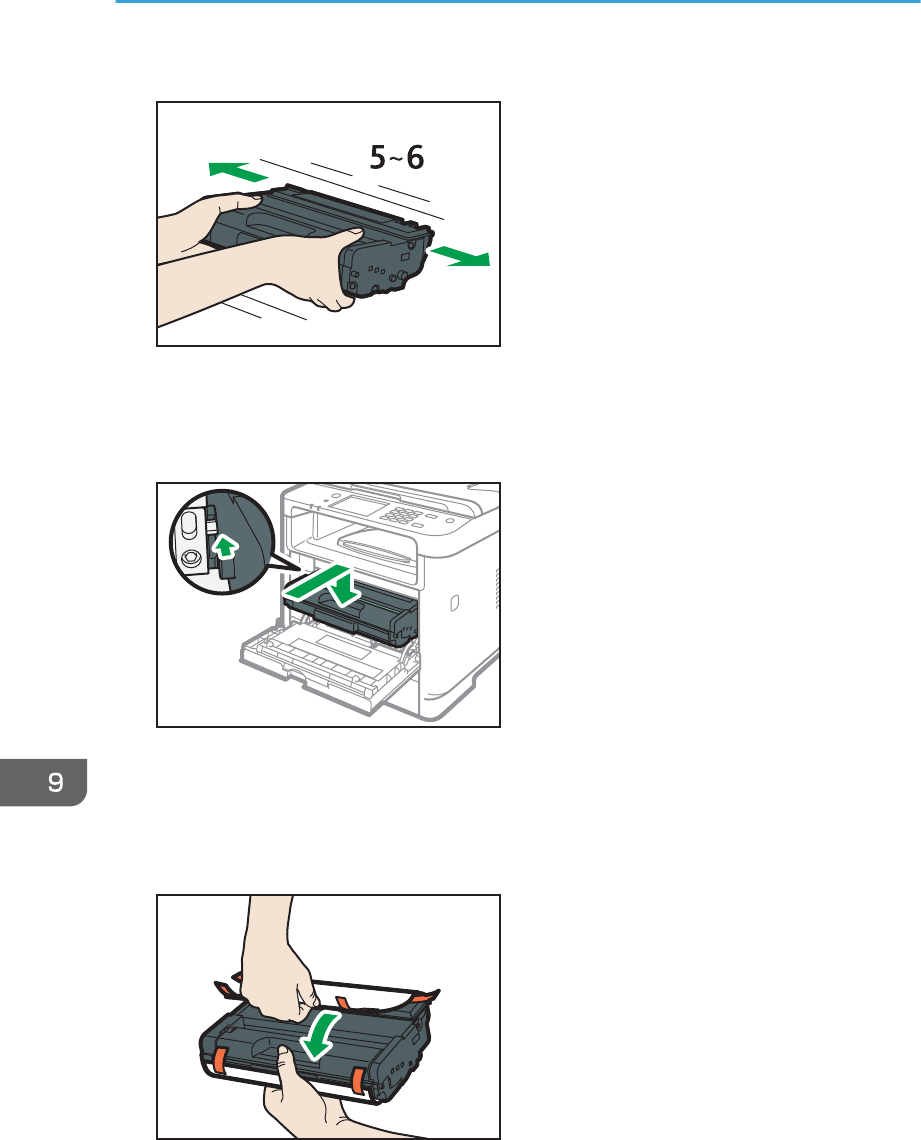 5~6

9