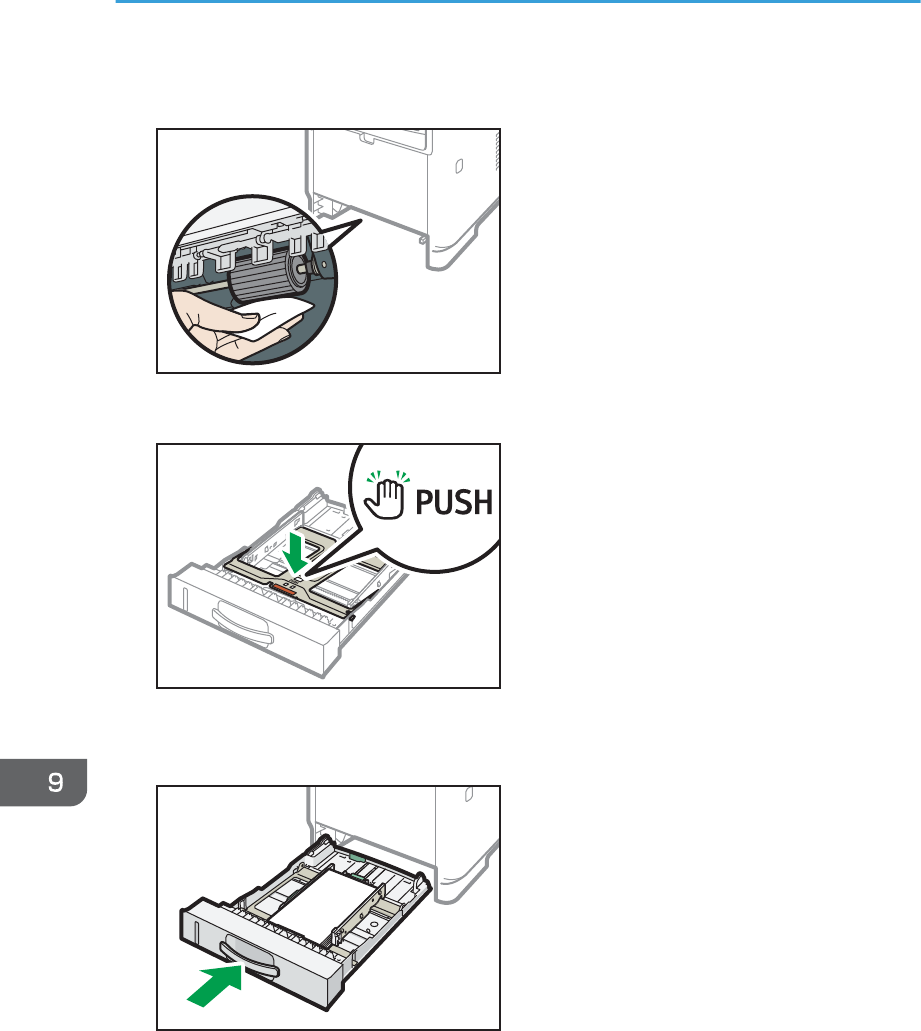 PUSH

9