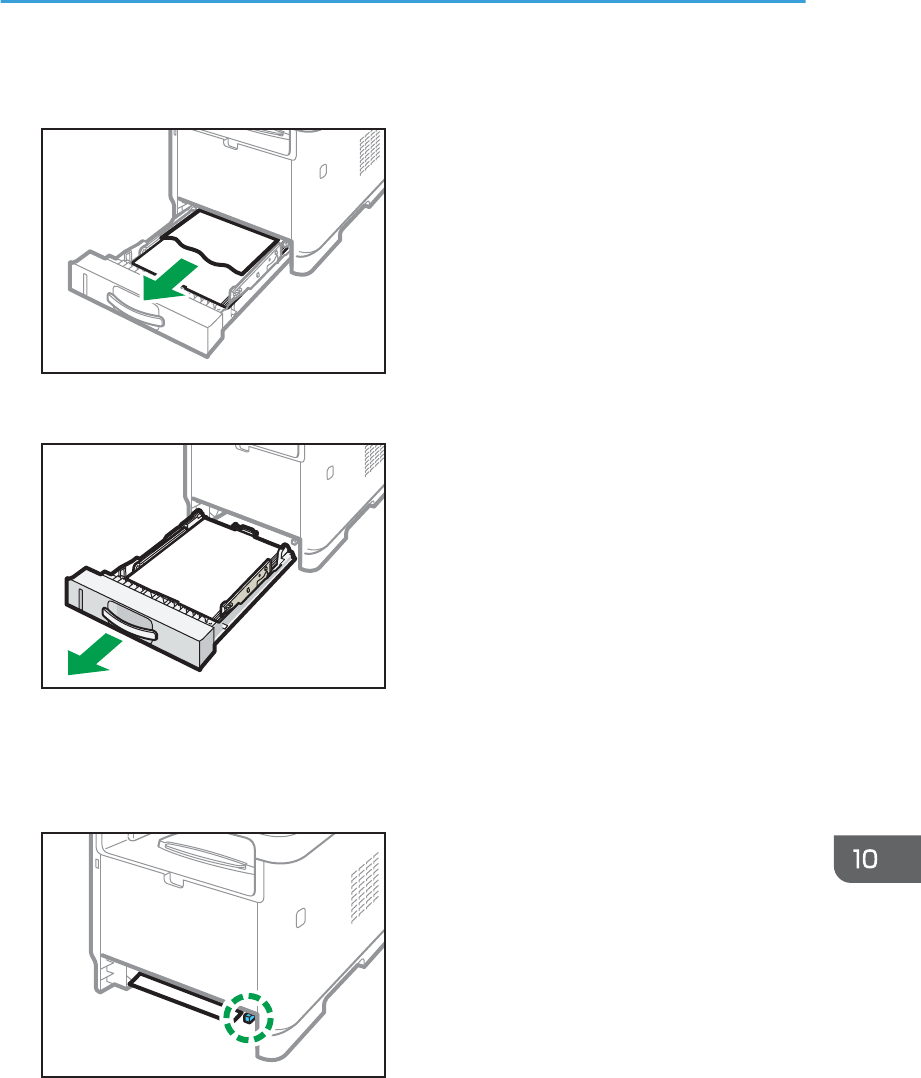 10