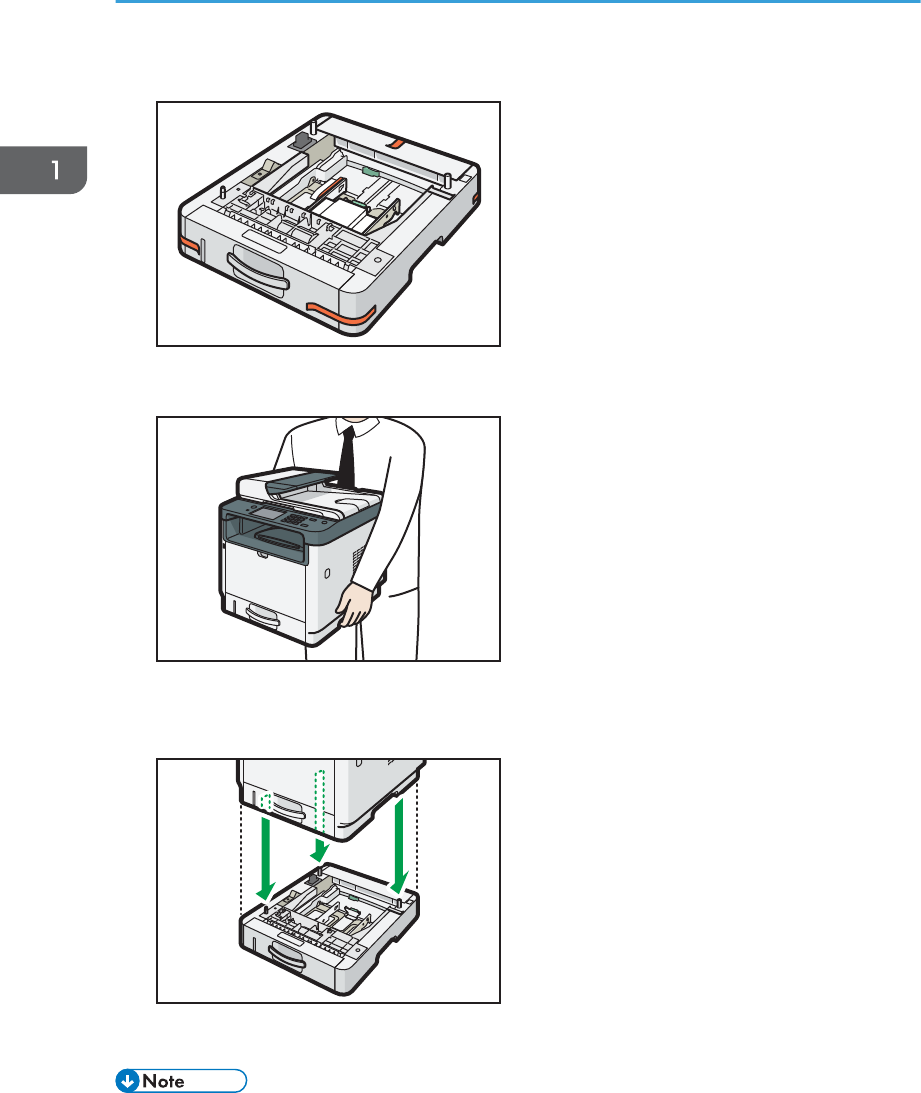 1

Note