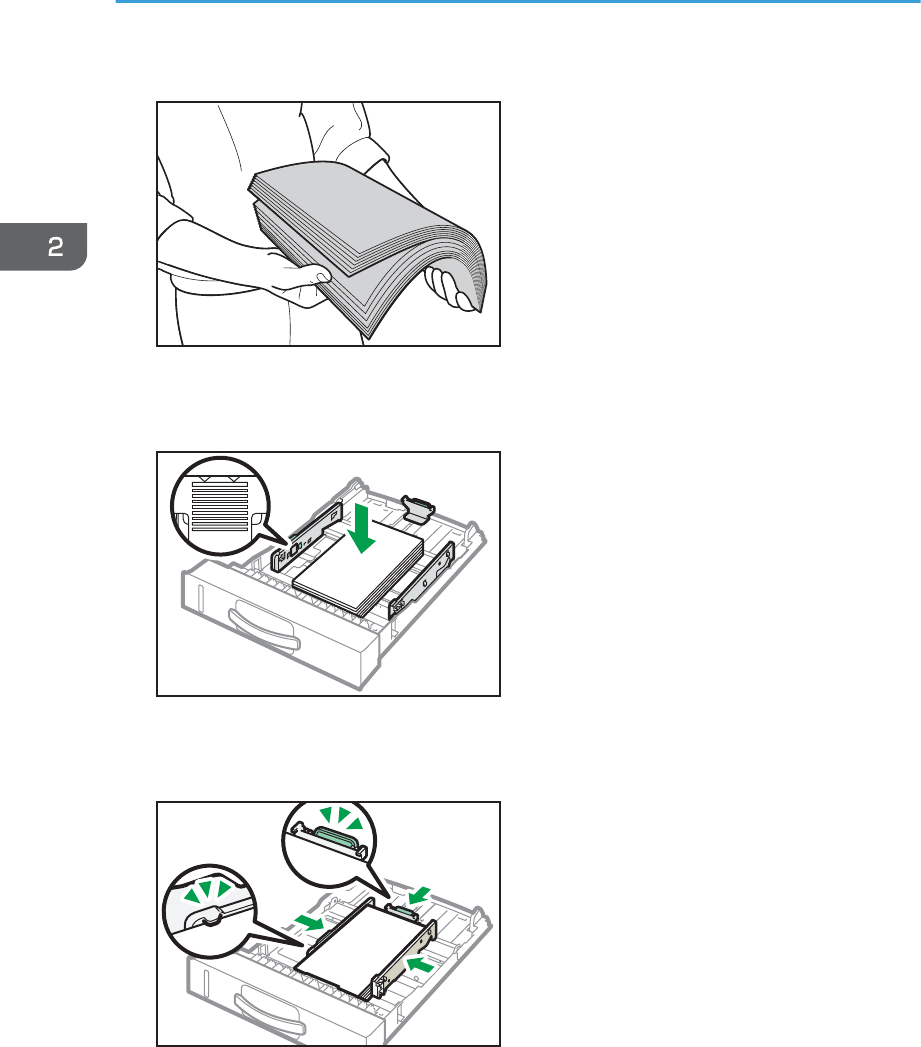 2