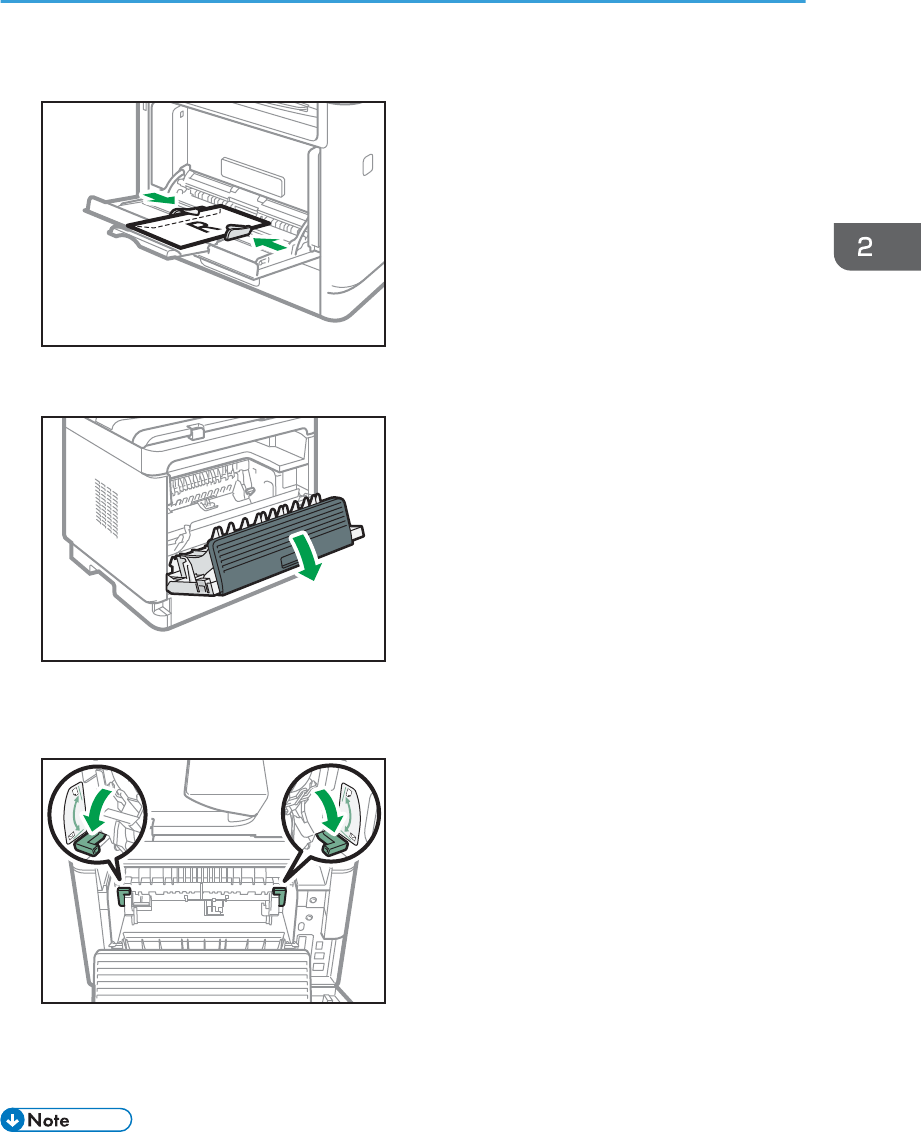 2

Note