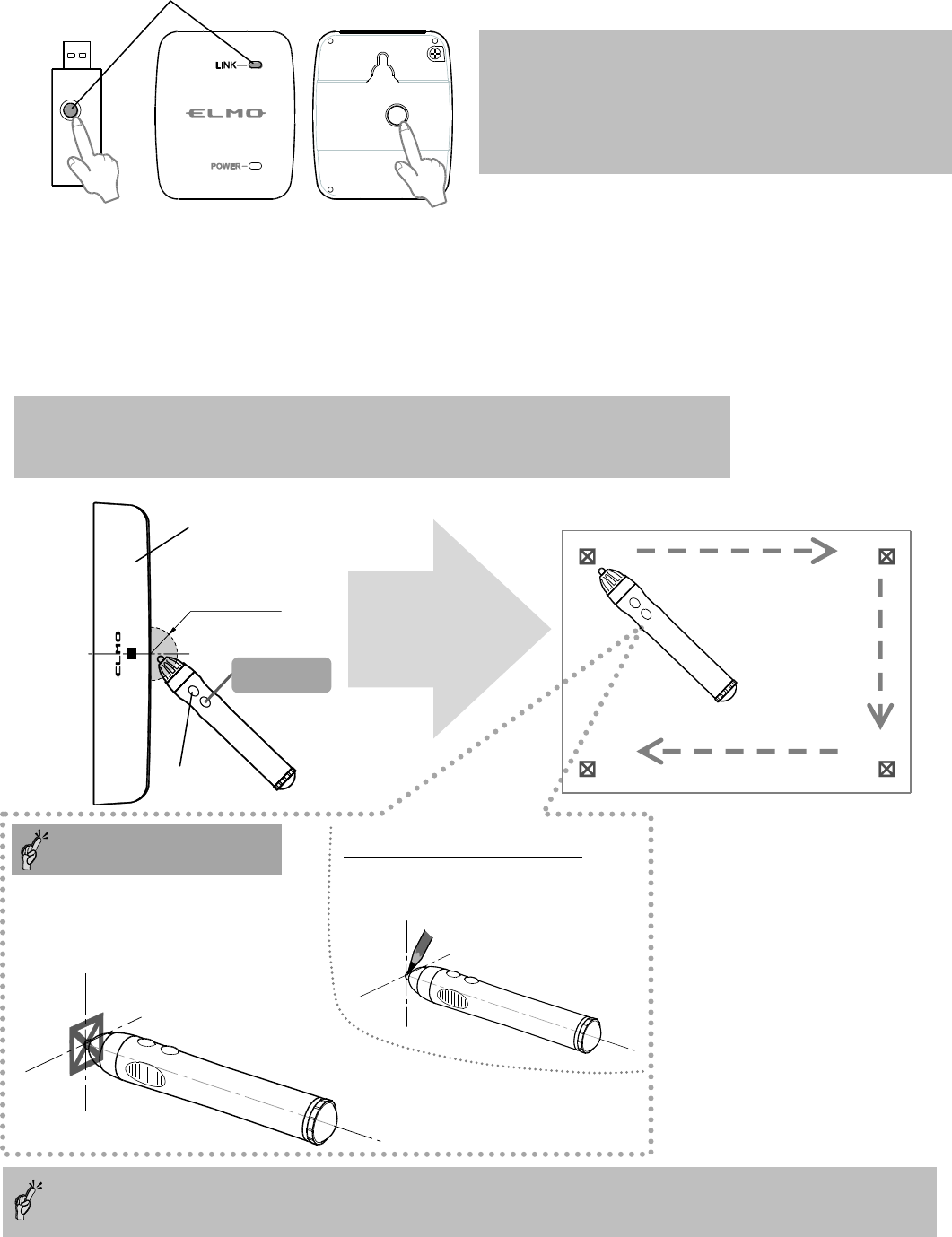 LINK

ELMO

POWER

ELMO