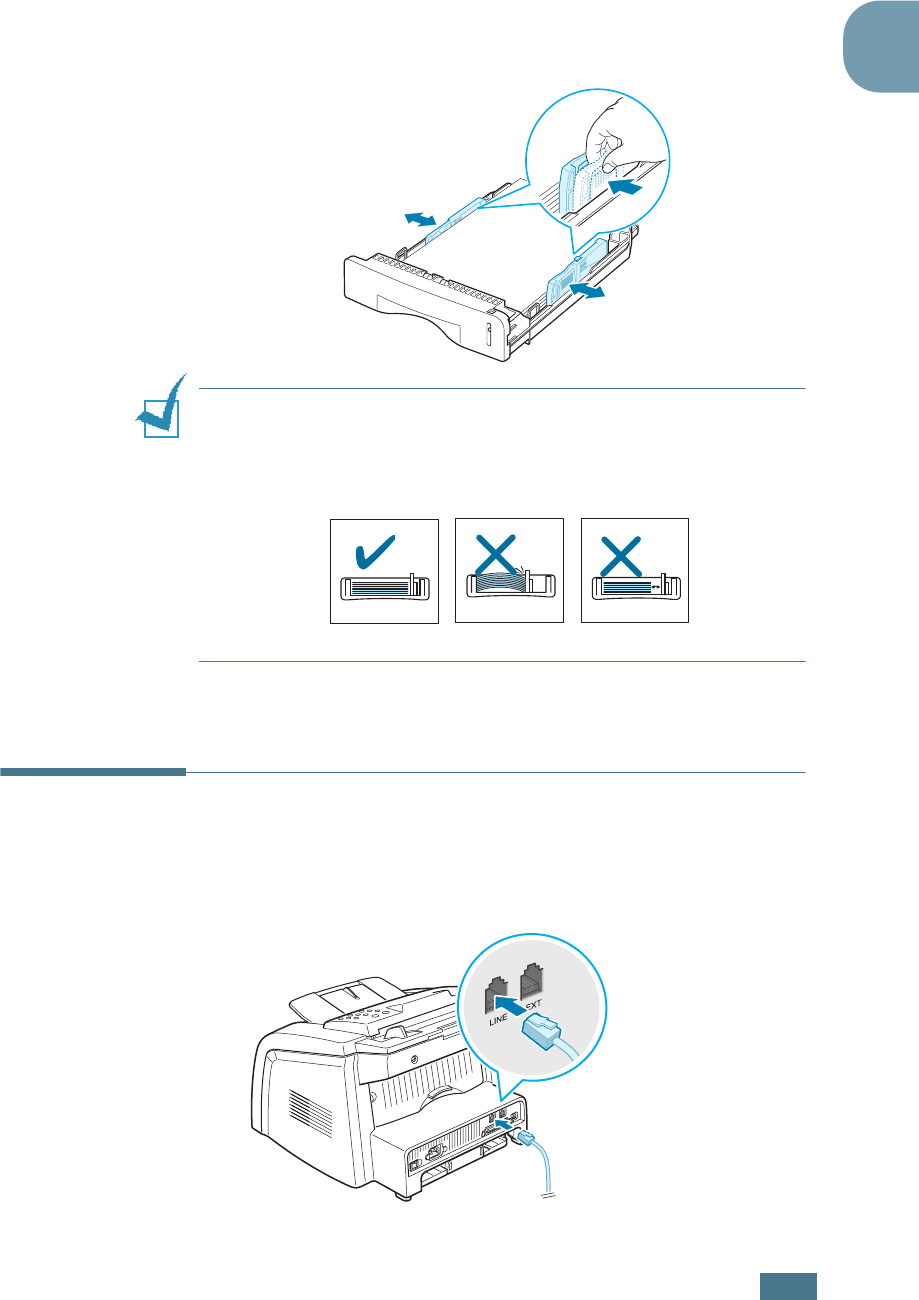 LINE EXT