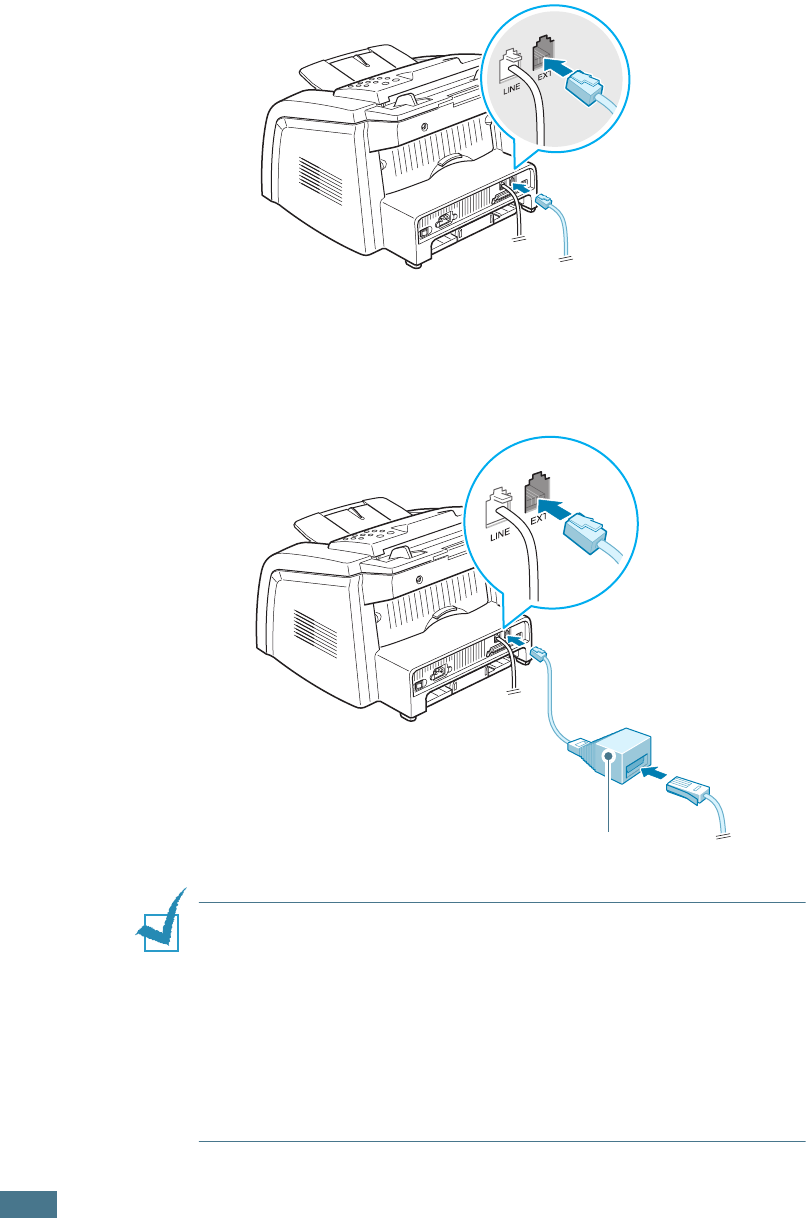 LINE
EXT

LINE
EXT