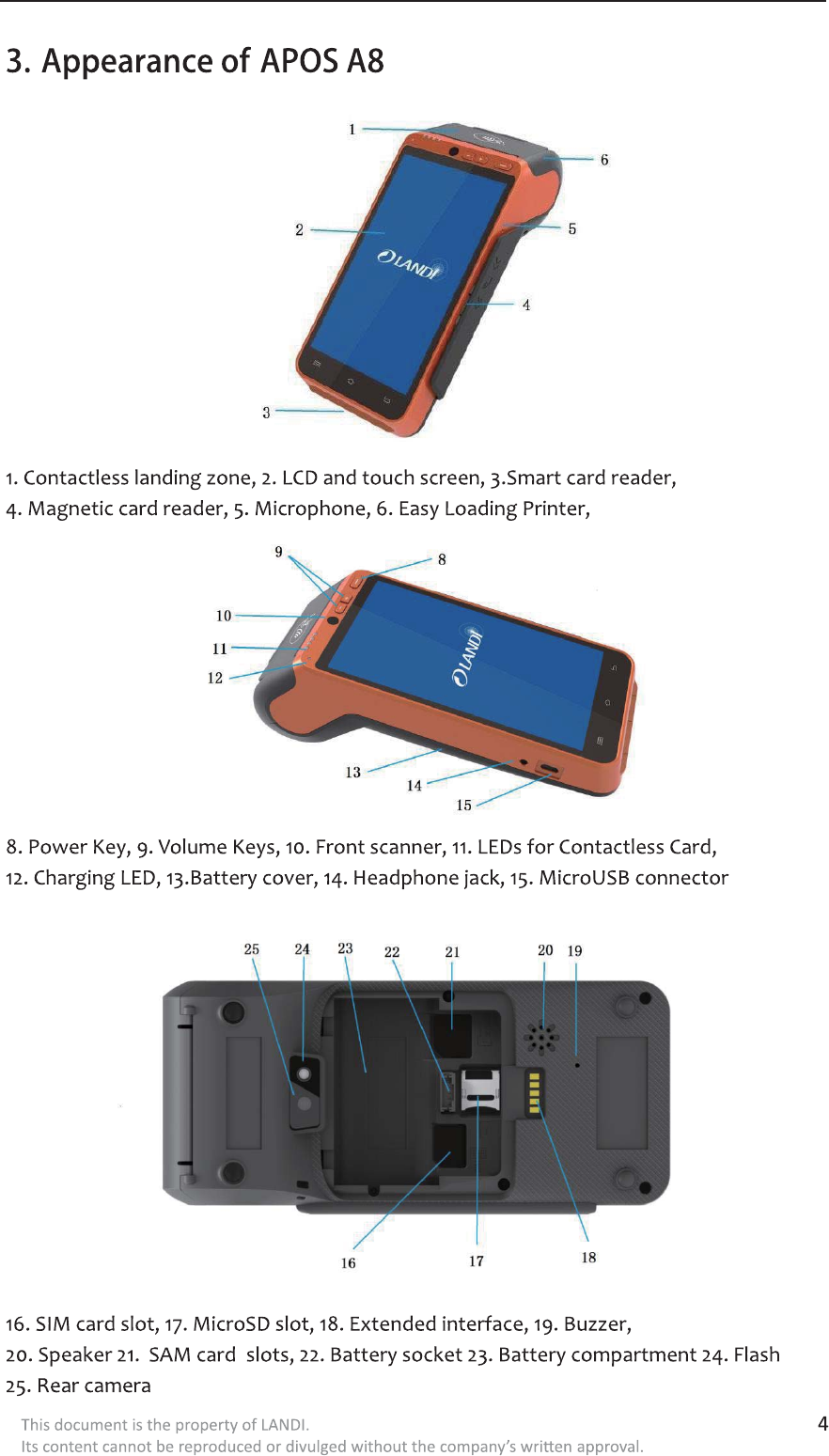 3. Appearance of APOS A8

1

6

2

5

LANDI

4

3

1. Contactless landing zone, 2. LCD and touch screen, 3.Smart card reader, 4. Magnetic card reader, 5. Microphone, 6. Easy Loading Printer,

9

8

10

11

12

LANDI

13

14

15

8. Power Key, 9. Volume Keys, 10. Front scanner, 11. LEDs for Contactless Card, 12. Charging LED, 13.Battery cover, 14. Headphone jack, 15. MicroUSB connector

25 24 23 22 21 20 19

16 17 18

16. SIM card slot, 17. MicroSD slot, 18. Extended interface, 19. Buzzer, 20. Speaker 21. SAM card slots, 22. Battery socket 23. Battery compartment 24. Flash 25. Rear camera

This document is the property of LANDI.
Its content cannot be reproduced or divulged without the company's written approval.

4