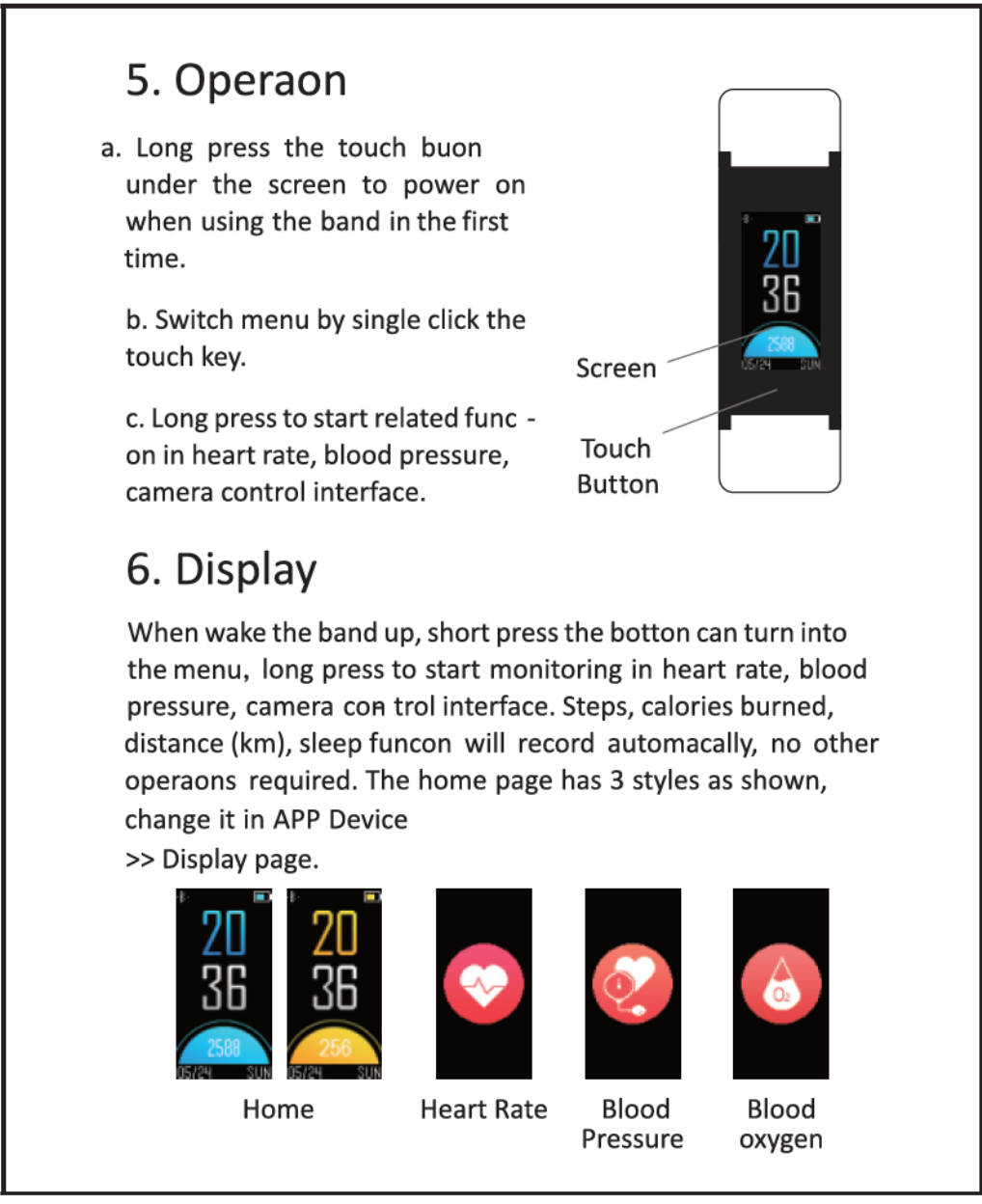 5. Operaon

a. Long press the touch buon under the screen to power on when using the band in the first time.

b. Switch menu by single click the touch key.

c. Long press to start related func - on in heart rate, blood pressure, camera control interface.

20
36
2588
05/24 SUN

Screen

Touch Button

6. Display

When wake the band up, short press the botton can turn into the menu, long press to start monitoring in heart rate, blood pressure, camera con trol interface. Steps, calories burned, distance (km), sleep funcon will record automacally, no other operaons required. The home page has 3 styles as shown, change it in APP Device
>> Display page.

20
36
2588
05/24 SUN

20
36
256
05/24 SUN

$O_2$

Home

Heart Rate

Blood Pressure

Blood oxygen