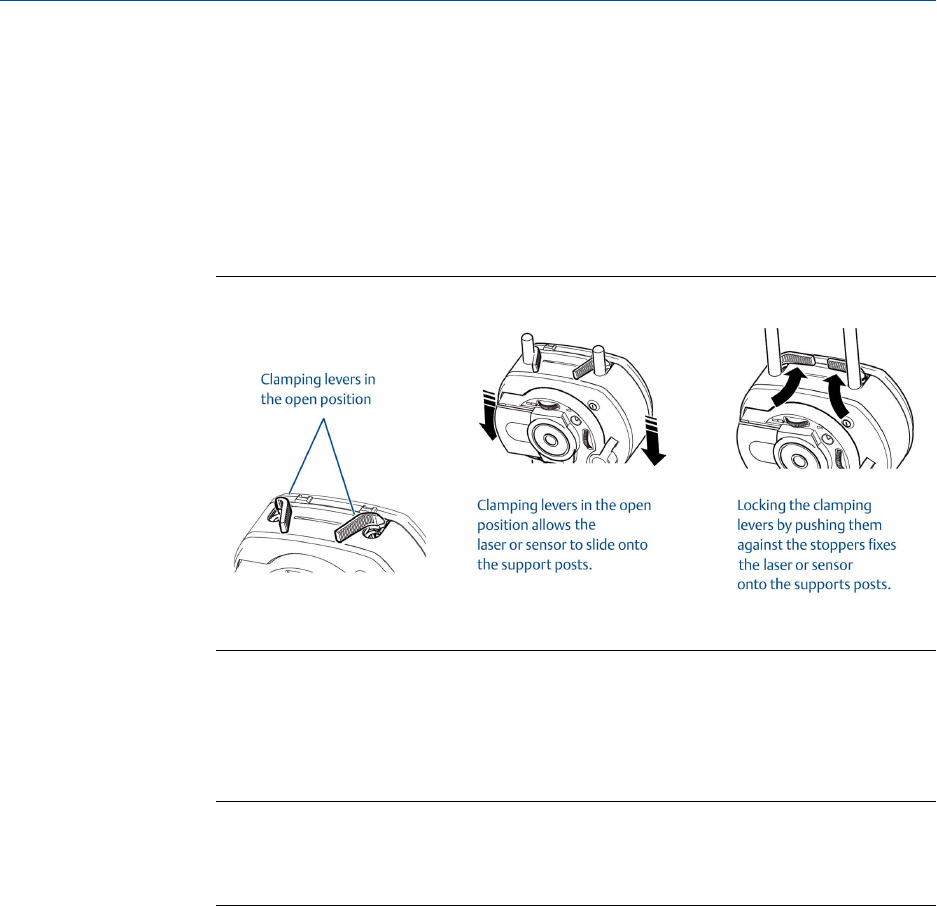 Clamping levers in the open position

Clamping levers in the open position allows the laser or sensor to slide onto the support posts.

Locking the clamping levers by pushing them against the stoppers fixes the laser or sensor onto the supports posts.