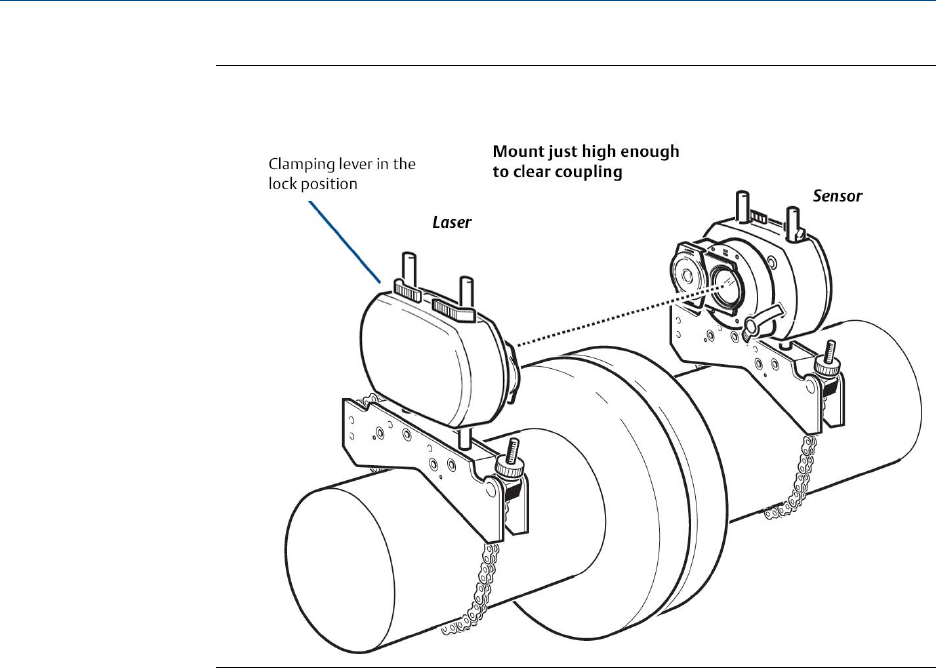 Clamping lever in the lock position

Mount just high enough to clear coupling

Laser

Sensor