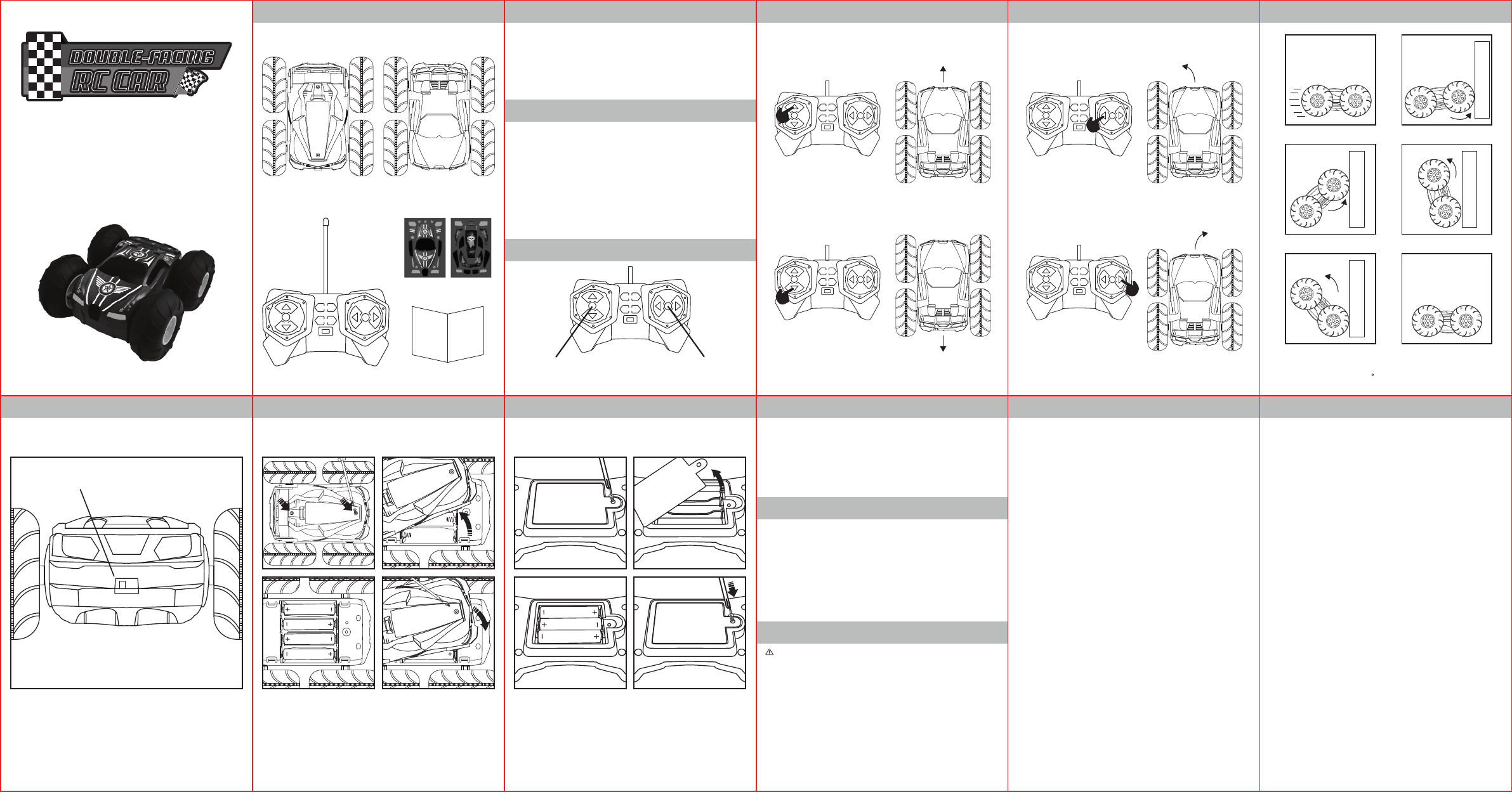 DOUBLE-FACING
RC CAR