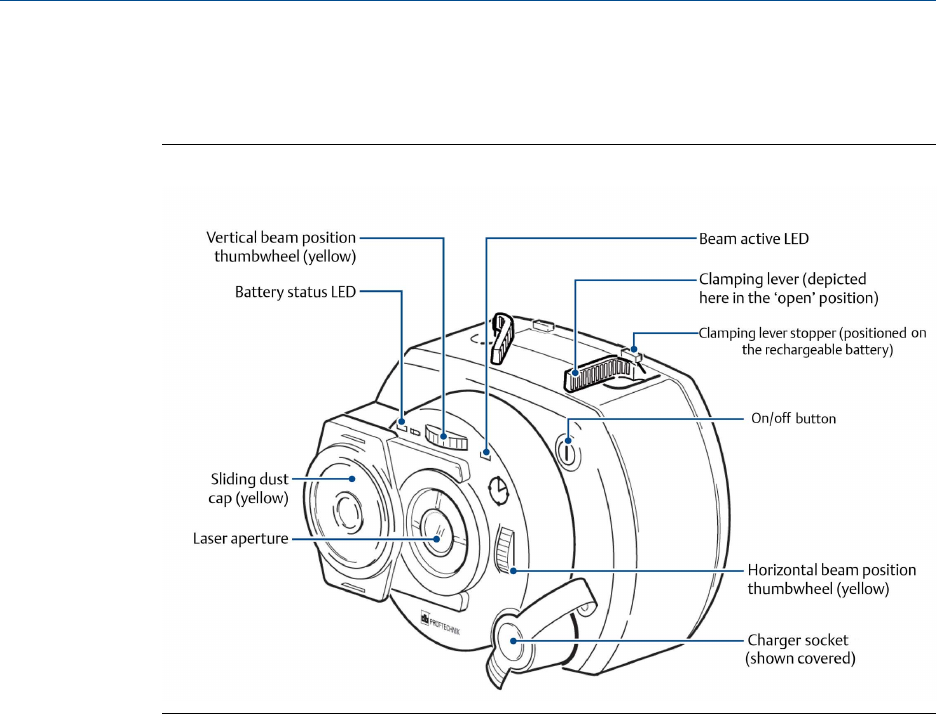 Vertical beam position thumbwheel (yellow)

Battery status LED

Sliding dust cap (yellow)

Laser aperture

Beam active LED

Clamping lever (depicted here in the 'open' position)

Clamping lever stopper (positioned on the rechargeable battery)

On/off button

Horizontal beam position thumbwheel (yellow)

Charger socket (shown covered)

PRÜFTECHNIK