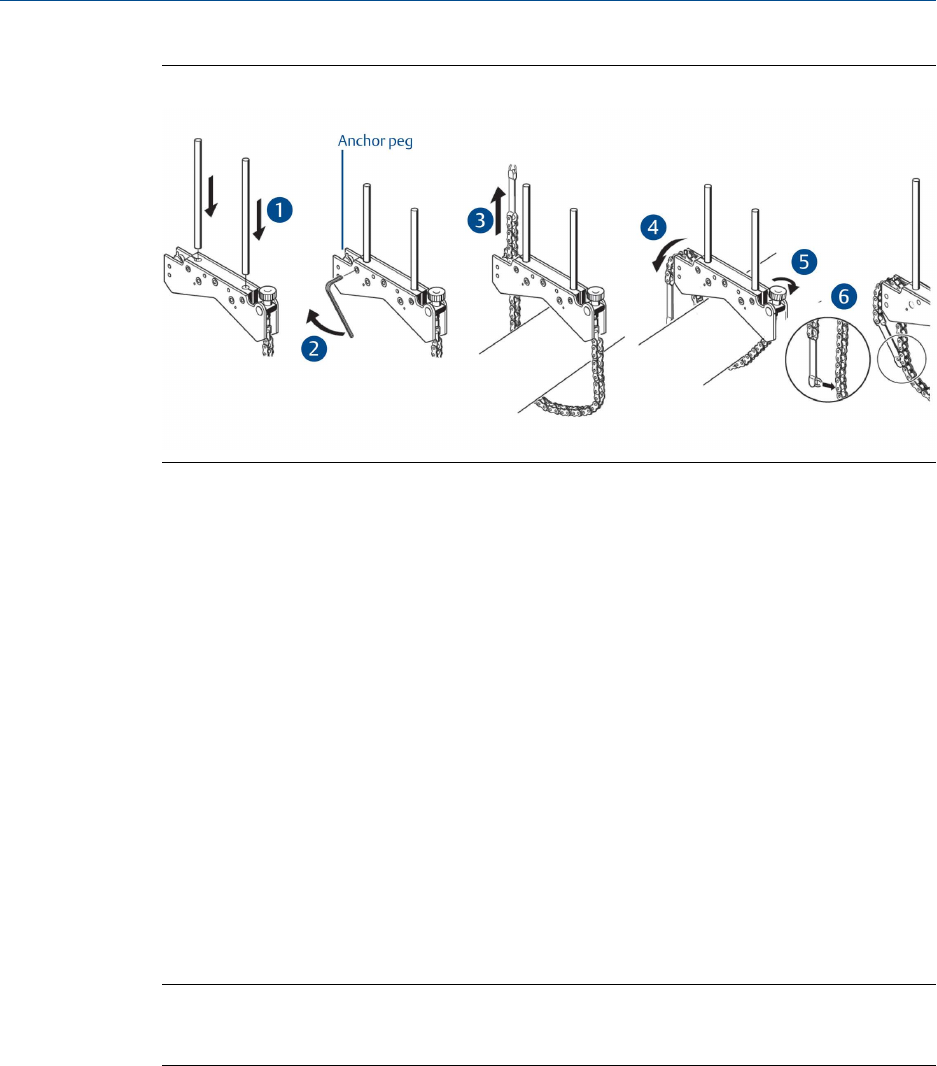 Anchor peg

1

2

3

4

5

6