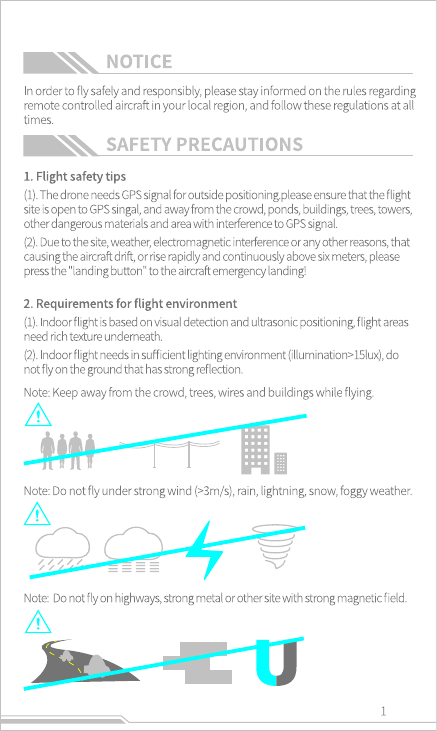 NOTICE

In order to fly safely and responsibly, please stay informed on the rules regarding remote controlled aircraft in your local region, and follow these regulations at all times.

SAFETY PRECAUTIONS

1. Flight safety tips

(1). The drone needs GPS signal for outside positioning,please ensure that the flight site is open to GPS singal, and away from the crowd, ponds, buildings, trees, towers, other dangerous materials and area with interference to GPS signal.

(2). Due to the site, weather, electromagnetic interference or any other reasons, that causing the aircraft drift, or rise rapidly and continuously above six meters, please press the "landing button" to the aircraft emergency landing!

2. Requirements for flight environment

(1). Indoor flight is based on visual detection and ultrasonic positioning, flight areas need rich texture underneath.

(2). Indoor flight needs in sufficient lighting environment (illumination>15lux), do not fly on the ground that has strong reflection.

Note: Keep away from the crowd, trees, wires and buildings while flying.

Note: Do not fly under strong wind (>3m/s), rain, lightning, snow, foggy weather.

Note: Do not fly on highways, strong metal or other site with strong magnetic field.

1