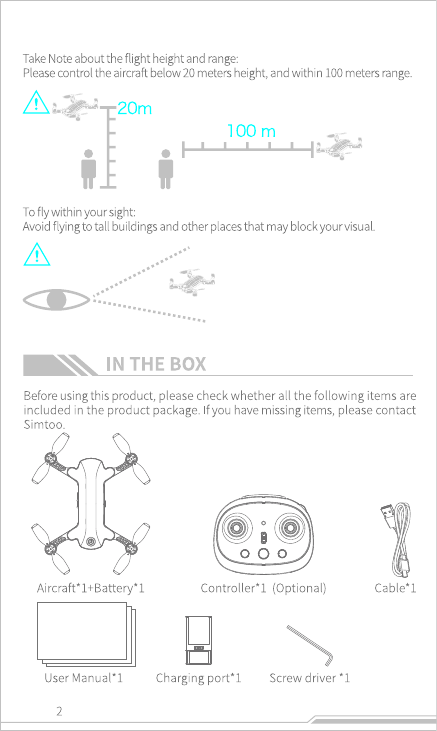 Take Note about the flight height and range:
Please control the aircraft below 20 meters height, and within 100 meters range.

20m

100 m

To fly within your sight:
Avoid flying to tall buildings and other places that may block your visual.

IN THE BOX

Before using this product, please check whether all the following items are included in the product package. If you have missing items, please contact Simtoo.

Aircraft*1+Battery*1

Controller*1 (Optional)

Cable*1

User Manual*1

Charging port*1

Screw driver *1

2