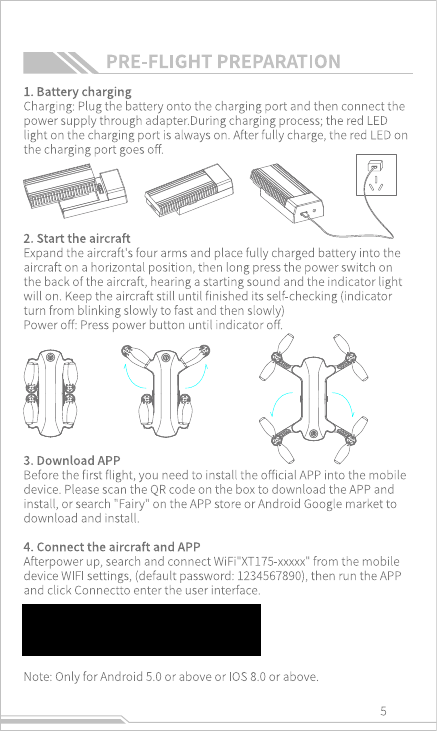 PRE-FLIGHT PREPARATION

1. Battery charging
Charging: Plug the battery onto the charging port and then connect the power supply through adapter.During charging process; the red LED light on the charging port is always on. After fully charge, the red LED on the charging port goes off.

2. Start the aircraft
Expand the aircraft's four arms and place fully charged battery into the aircraft on a horizontal position, then long press the power switch on the back of the aircraft, hearing a starting sound and the indicator light will on. Keep the aircraft still until finished its self-checking (indicator turn from blinking slowly to fast and then slowly)
Power off: Press power button until indicator off.

3. Download APP
Before the first flight, you need to install the official APP into the mobile device. Please scan the QR code on the box to download the APP and install, or search "Fairy" on the APP store or Android Google market to download and install.

4. Connect the aircraft and APP
Afterpower up, search and connect WiFi"XT175-xxxxx" from the mobile device WIFI settings, (default password: 1234567890), then run the APP and click Connectto enter the user interface.

Note: Only for Android 5.0 or above or IOS 8.0 or above.

5