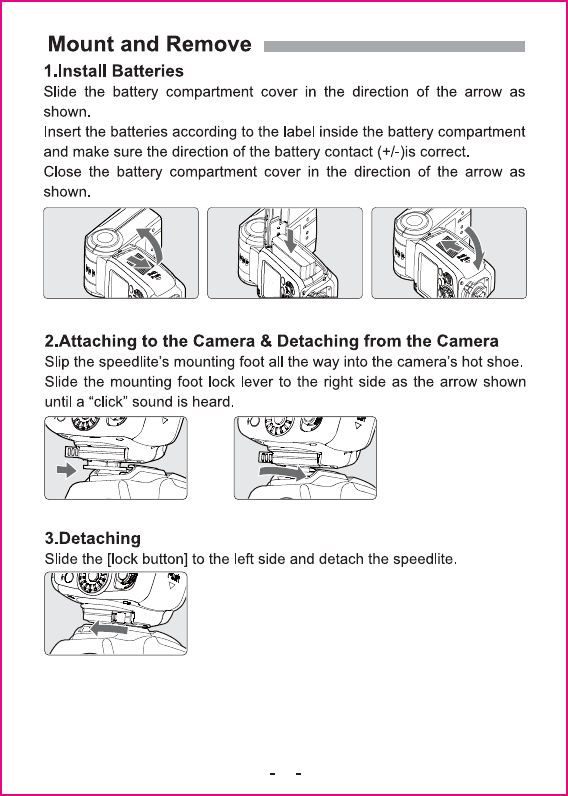 Mount and Remove

1.Install Batteries

Slide the battery compartment cover in the direction of the arrow as shown.

Insert the batteries according to the label inside the battery compartment and make sure the direction of the battery contact (+/-)is correct.

Close the battery compartment cover in the direction of the arrow as shown.

2.Attaching to the Camera & Detaching from the Camera

Slip the speedlite's mounting foot all the way into the camera's hot shoe. Slide the mounting foot lock lever to the right side as the arrow shown until a "click" sound is heard.

3.Detaching

Slide the [lock button] to the left side and detach the speedlite.

- -