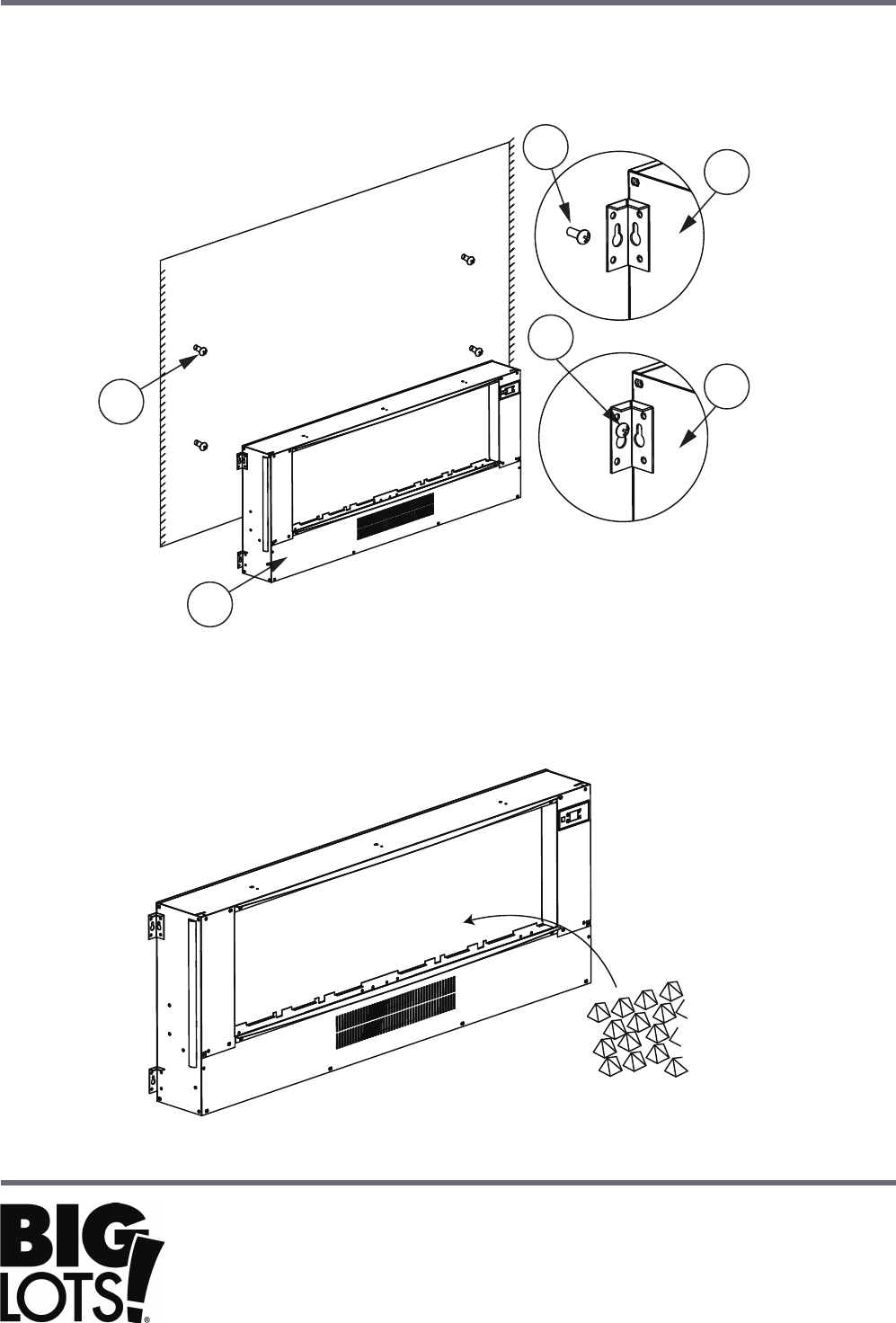 BIG LOTS!®