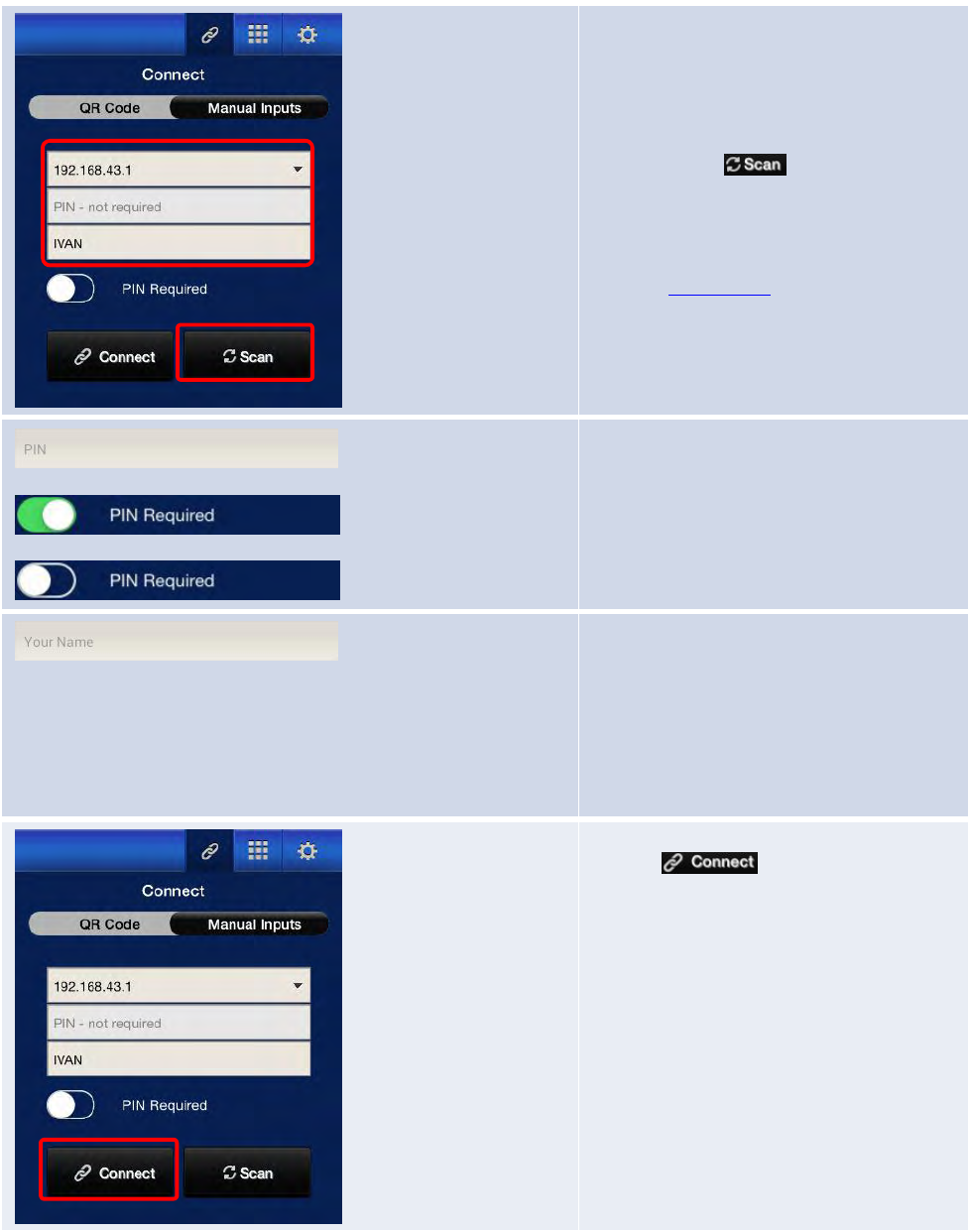 Connect

QR Code

Manual Inputs

192.168.43.1

PIN - not required

IVAN

PIN Required

Connect

Scan

Scan

PIN

PIN Required

PIN Required

Your Name

Connect

QR Code

Manual Inputs

192.168.43.1

PIN - not required

IVAN

PIN Required

Connect

Scan

Connect