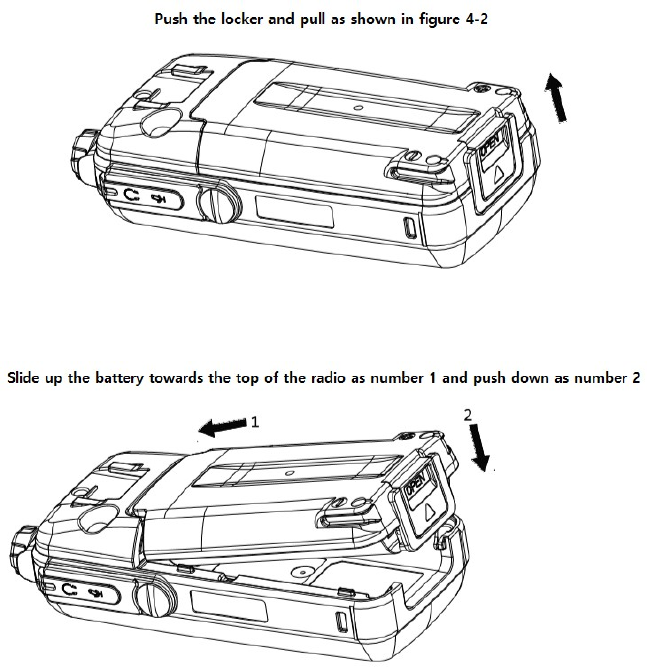 Push the locker and pull as shown in figure 4-2

OPEN

Slide up the battery towards the top of the radio as number 1 and push down as number 2

1

2

OPEN