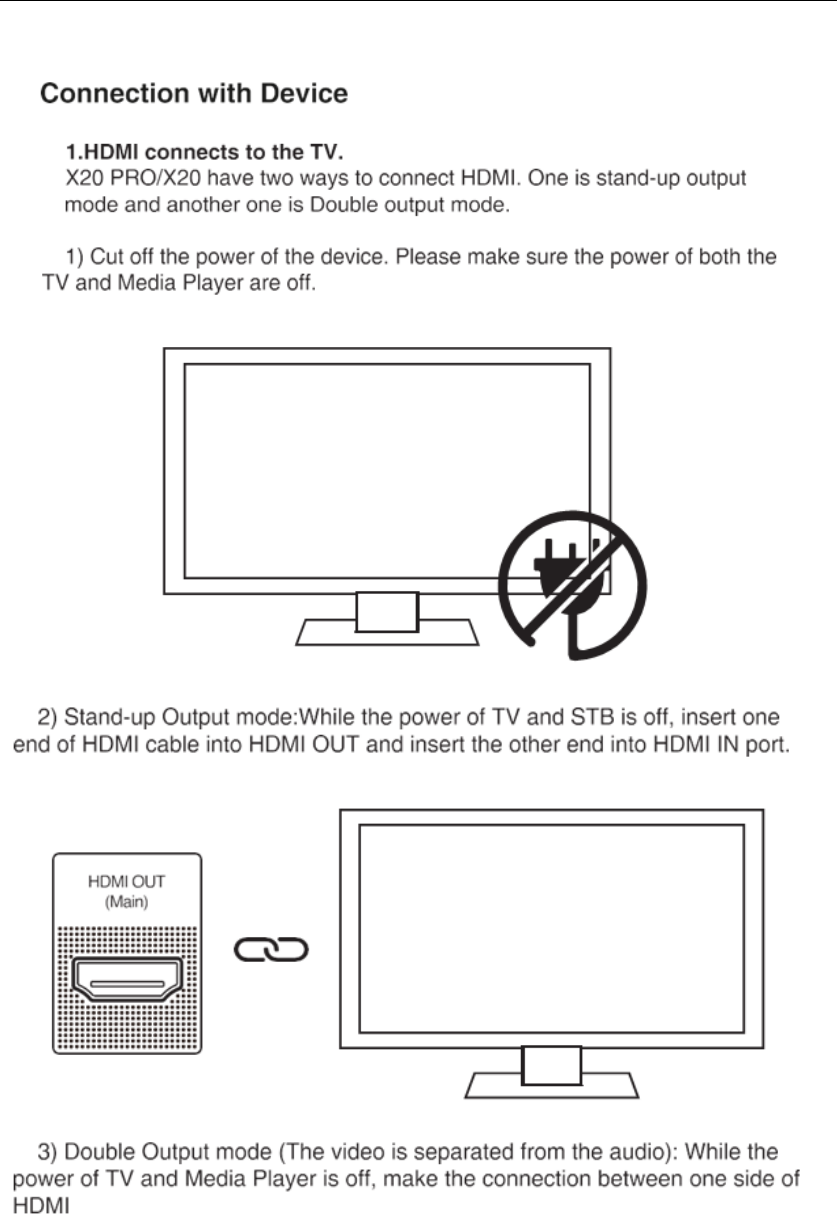 Connection with Device

1.HDMI connects to the TV.
X20 PRO/X20 have two ways to connect HDMI. One is stand-up output mode and another one is Double output mode.

1) Cut off the power of the device. Please make sure the power of both the TV and Media Player are off.

2) Stand-up Output mode:While the power of TV and STB is off, insert one end of HDMI cable into HDMI OUT and insert the other end into HDMI IN port.

HDMI OUT
(Main)

3) Double Output mode (The video is separated from the audio): While the power of TV and Media Player is off, make the connection between one side of HDMI