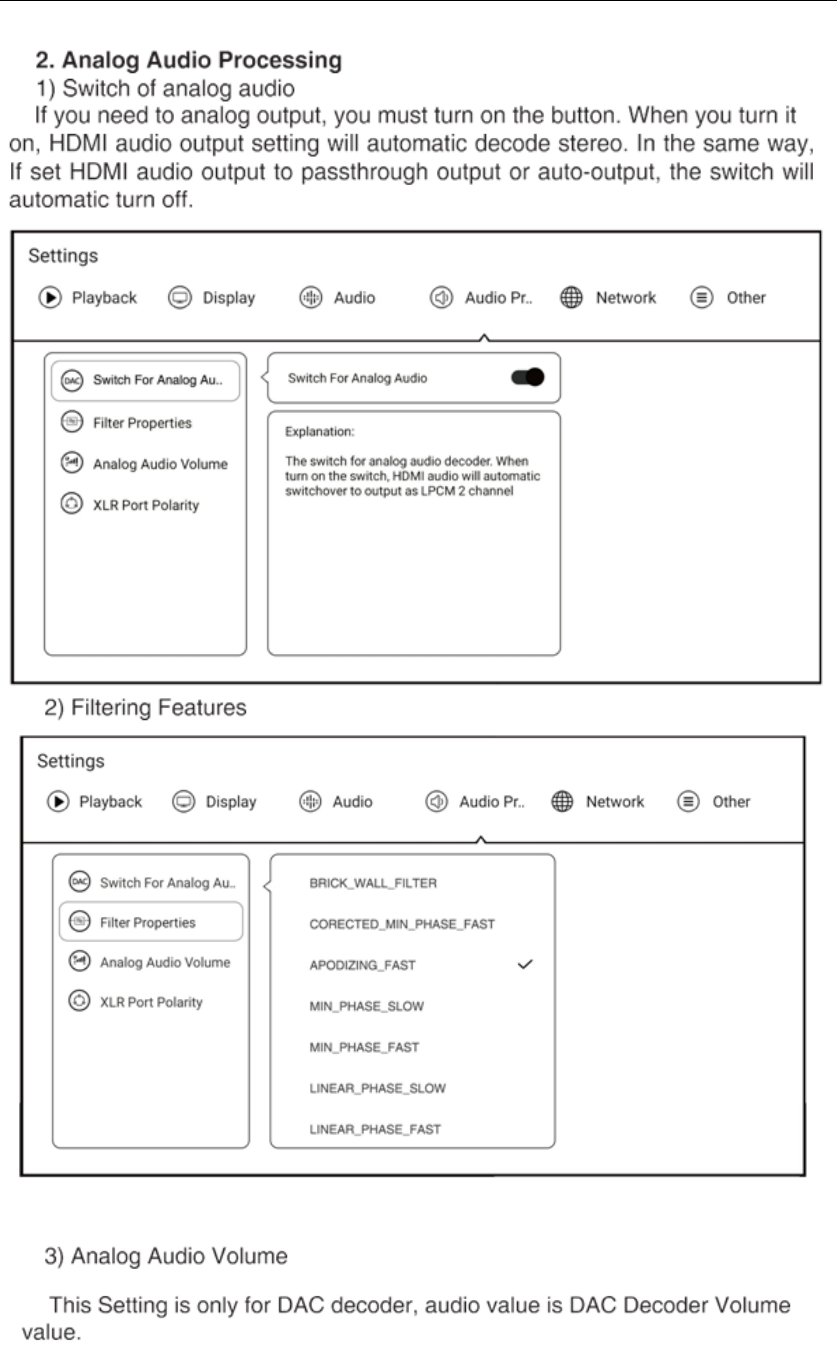 2. Analog Audio Processing
1) Switch of analog audio
If you need to analog output, you must turn on the button. When you turn it on, HDMI audio output setting will automatic decode stereo. In the same way, If set HDMI audio output to passthrough output or auto-output, the switch will automatic turn off.

Settings
Playback Display Audio Audio Pr.. Network Other

DAC Switch For Analog Au..
Filter Properties
Analog Audio Volume
XLR Port Polarity

Switch For Analog Audio

Explanation:
The switch for analog audio decoder. When turn on the switch, HDMI audio will automatic switchover to output as LPCM 2 channel

2) Filtering Features

Settings
Playback Display Audio Audio Pr.. Network Other

DAC Switch For Analog Au..
Filter Properties
Analog Audio Volume
XLR Port Polarity

BRICK_WALL_FILTER
CORECTED_MIN_PHASE_FAST
APODIZING_FAST ✓
MIN_PHASE_SLOW
MIN_PHASE_FAST
LINEAR_PHASE_SLOW
LINEAR_PHASE_FAST

3) Analog Audio Volume

This Setting is only for DAC decoder, audio value is DAC Decoder Volume value.