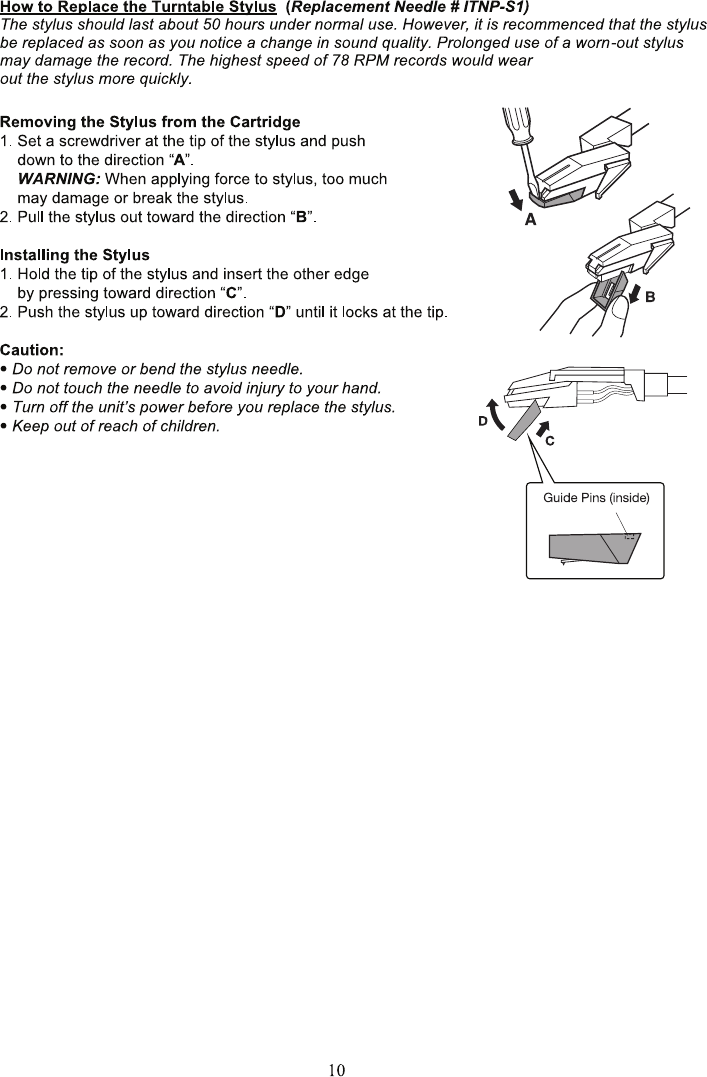 How to Replace the Turntable Stylus (Replacement Needle # ITNP-S1)
The stylus should last about 50 hours under normal use. However, it is recommenced that the stylus be replaced as soon as you notice a change in sound quality. Prolonged use of a worn-out stylus may damage the record. The highest speed of 78 RPM records would wear out the stylus more quickly.

Removing the Stylus from the Cartridge
1. Set a screwdriver at the tip of the stylus and push down to the direction “A”.
WARNING: When applying force to stylus, too much may damage or break the stylus.
2. Pull the stylus out toward the direction “B”.

Installing the Stylus
1. Hold the tip of the stylus and insert the other edge by pressing toward direction “C”.
2. Push the stylus up toward direction “D” until it locks at the tip.

Caution:
• Do not remove or bend the stylus needle.
• Do not touch the needle to avoid injury to your hand.
• Turn off the unit’s power before you replace the stylus.
• Keep out of reach of children.

A

B

D

C

Guide Pins (inside)

10