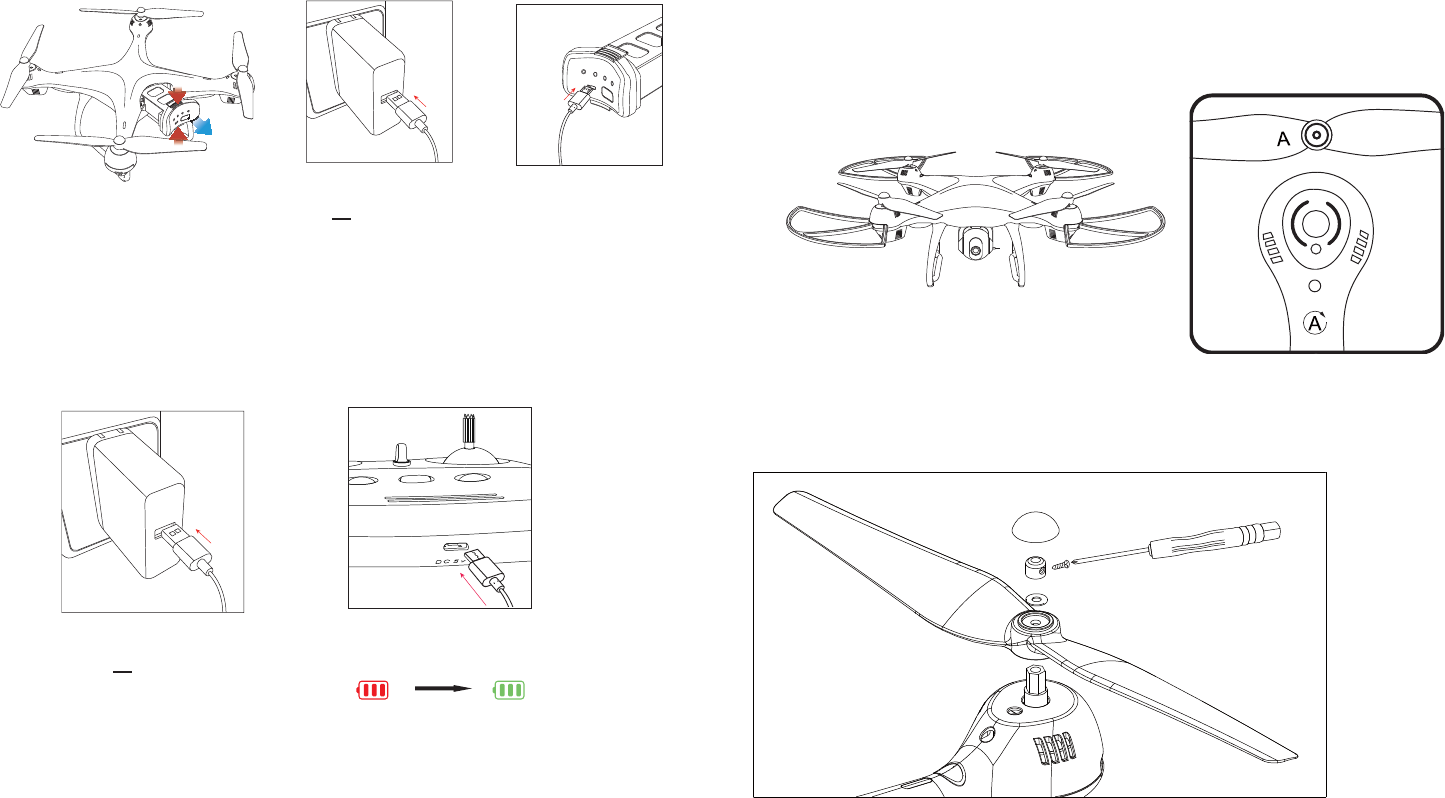 A

A