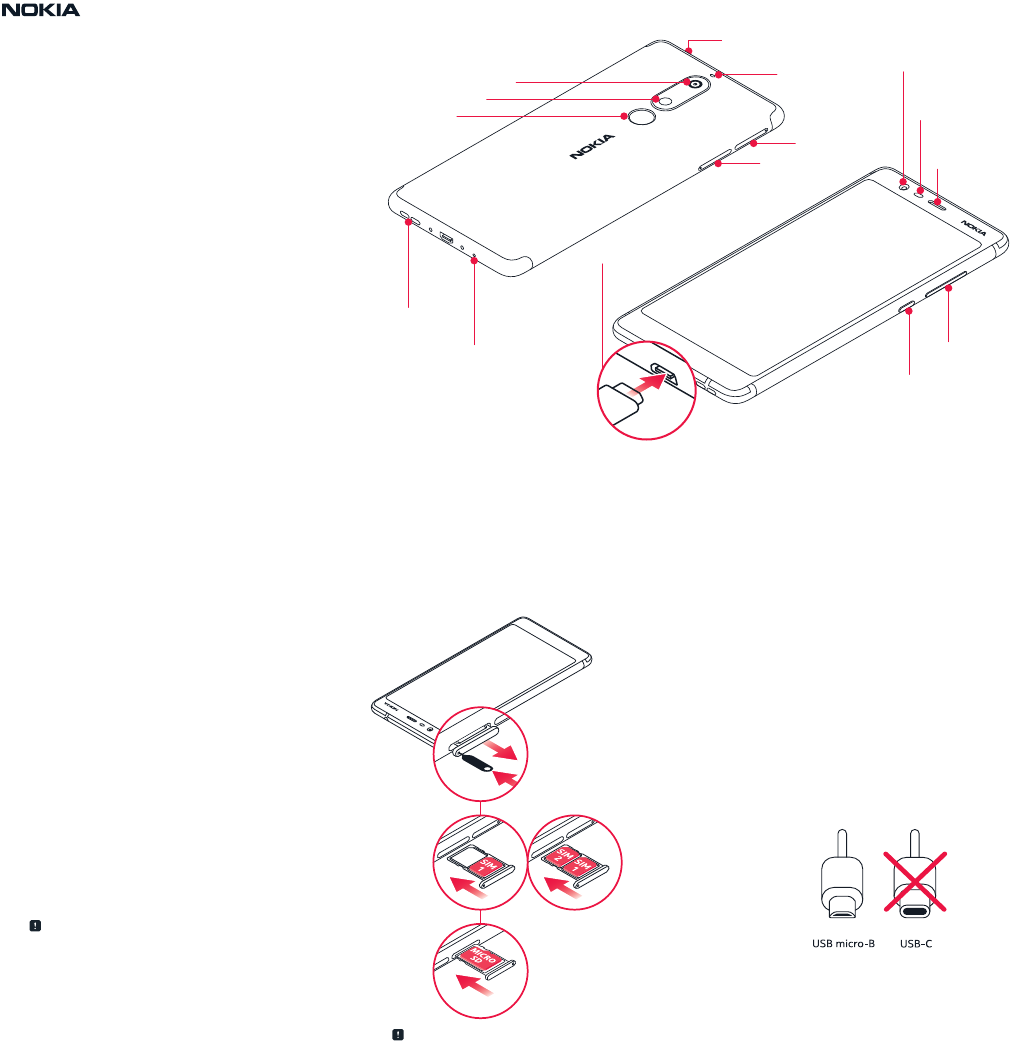 NOKIA

NOKIA

NOKIA

SIM 1

SIM 2 SIM 1

MICRO SD

USB micro-B USB-C