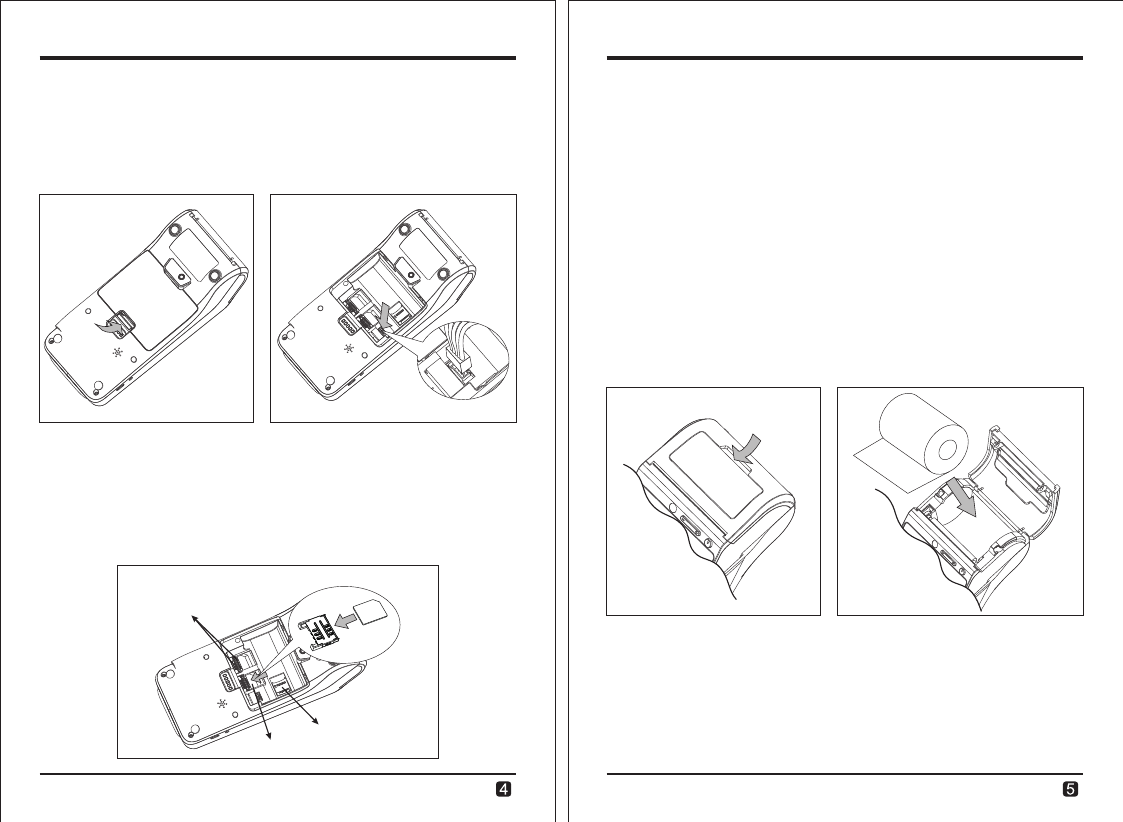 4

5