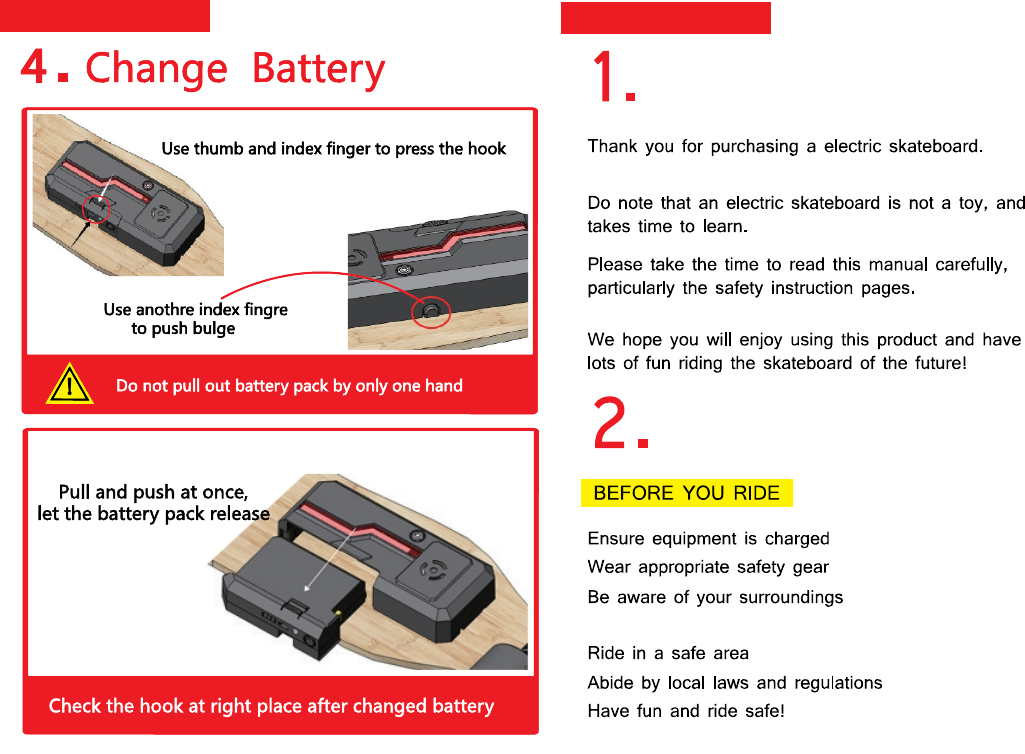 4. Change Battery

Use thumb and index finger to press the hook

Use anothre index fingre to push bulge

Do not pull out battery pack by only one hand

Pull and push at once, let the battery pack release

Check the hook at right place after changed battery

1.

Thank you for purchasing a electric skateboard.

Do note that an electric skateboard is not a toy, and takes time to learn.

Please take the time to read this manual carefully, particularly the safety instruction pages.

We hope you will enjoy using this product and have lots of fun riding the skateboard of the future!

2.

BEFORE YOU RIDE

Ensure equipment is charged
Wear appropriate safety gear
Be aware of your surroundings

Ride in a safe area
Abide by local laws and regulations
Have fun and ride safe!