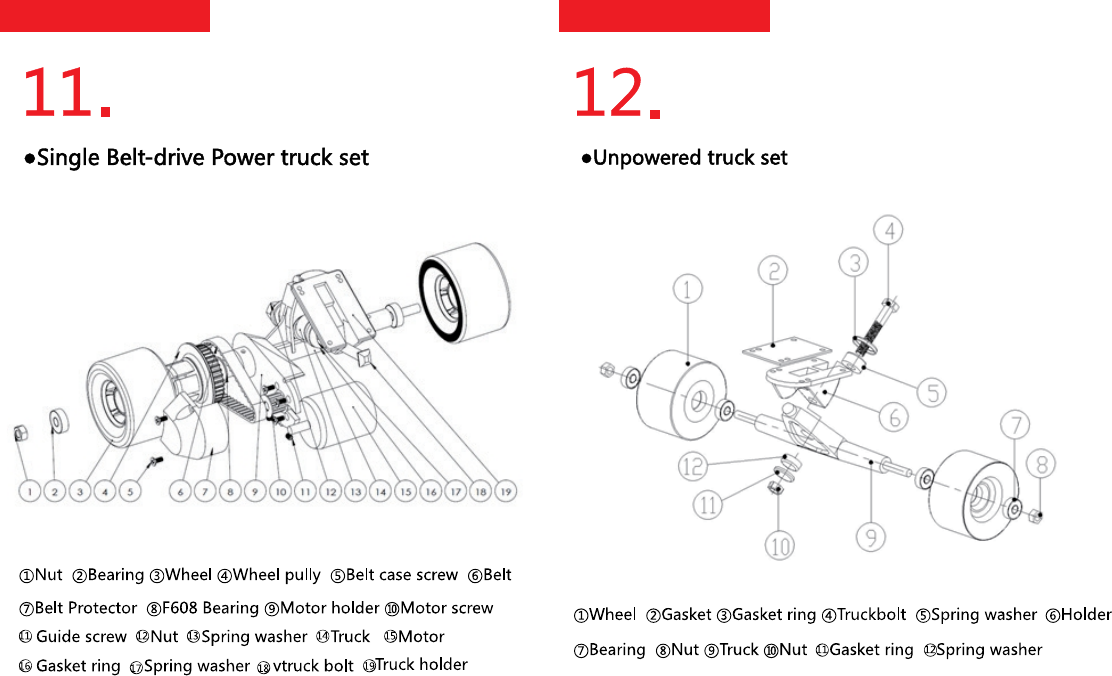 11.

●Single Belt-drive Power truck set

1 2 3 4 5 6 7 8 9 10 11 12 13 14 15 16 17 18 19

①Nut ②Bearing ③Wheel ④Wheel pully ⑤Belt case screw ⑥Belt
⑦Belt Protector ⑧F608 Bearing ⑨Motor holder ⑩Motor screw
⑪ Guide screw ⑫Nut ⑬Spring washer ⑭Truck ⑮Motor
⑯ Gasket ring ⑰Spring washer ⑱vtruck bolt ⑲Truck holder

12.

●Unpowered truck set

1 2 3 4 5 6 7 8 9 10 11 12

①Wheel ②Gasket ③Gasket ring ④Truckbolt ⑤Spring washer ⑥Holder
⑦Bearing ⑧Nut ⑨Truck ⑩Nut ⑪Gasket ring ⑫Spring washer