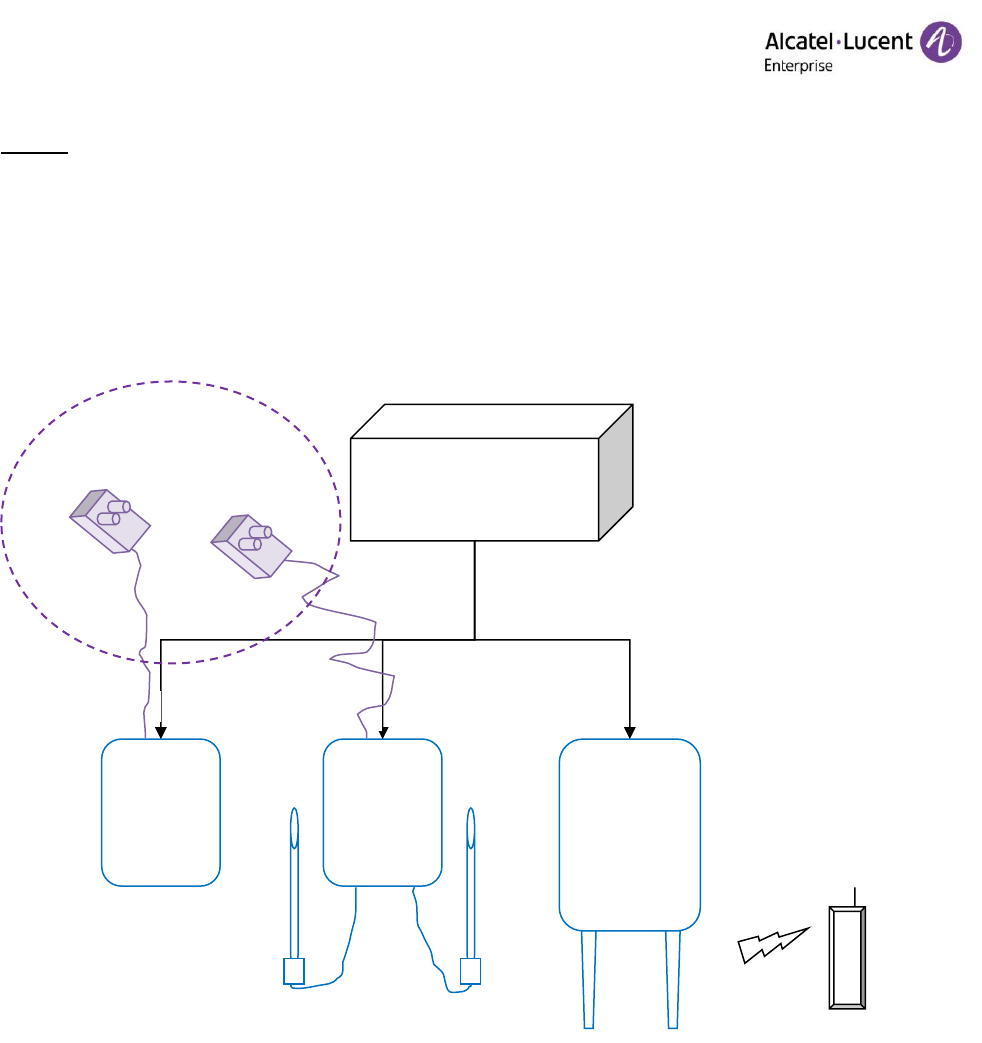 Alcatel·Lucent
Enterprise