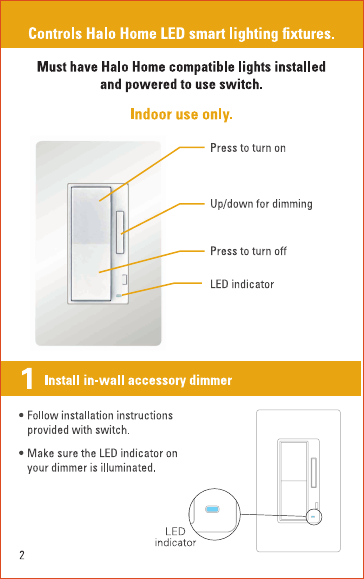 Controls Halo Home LED smart lighting fixtures.

Must have Halo Home compatible lights installed and powered to use switch.

Indoor use only.

Press to turn on

Up/down for dimming

Press to turn off

LED indicator

1 Install in-wall accessory dimmer

• Follow installation instructions provided with switch.

• Make sure the LED indicator on your dimmer is illuminated.

LED indicator

2