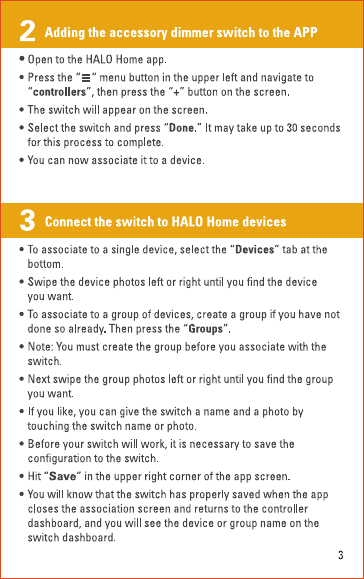 2 Adding the accessory dimmer switch to the APP

• Open to the HALO Home app.

• Press the "≡" menu button in the upper left and navigate to "controllers", then press the "+" button on the screen.

• The switch will appear on the screen.

• Select the switch and press "Done." It may take up to 30 seconds for this process to complete.

• You can now associate it to a device.

3 Connect the switch to HALO Home devices

• To associate to a single device, select the "Devices" tab at the bottom.

• Swipe the device photos left or right until you find the device you want.

• To associate to a group of devices, create a group if you have not done so already. Then press the "Groups".

• Note: You must create the group before you associate with the switch.

• Next swipe the group photos left or right until you find the group you want.

• If you like, you can give the switch a name and a photo by touching the switch name or photo.

• Before your switch will work, it is necessary to save the configuration to the switch.

• Hit "Save" in the upper right corner of the app screen.

• You will know that the switch has properly saved when the app closes the association screen and returns to the controller dashboard, and you will see the device or group name on the switch dashboard.

3