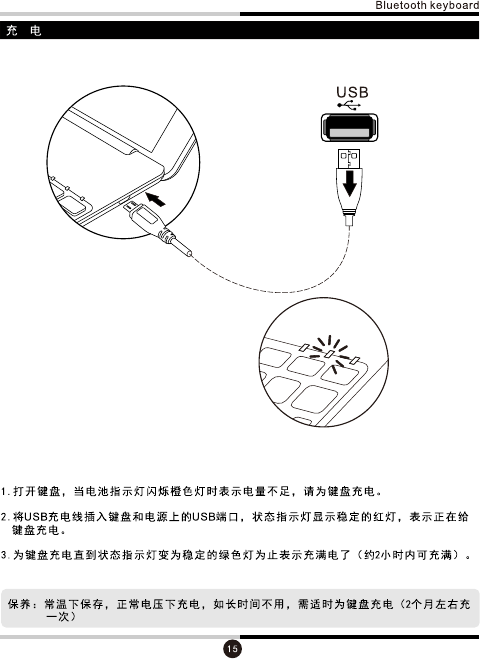 Bluetooth keyboard

充 电

USB

1. 打开键盘，当电池指示灯闪烁橙色灯时表示电量不足，请为键盘充电。

2. 将USB充电线插入键盘和电源上的USB端口，状态指示灯显示稳定的红灯，表示正在给键盘充电。

3. 为键盘充电直到状态指示灯变为稳定的绿色灯为止表示充满电了（约2小时内可充满）。

保养：常温下保存，正常电压下充电，如长时间不用，需适时为键盘充电（2个月左右充一次）

15