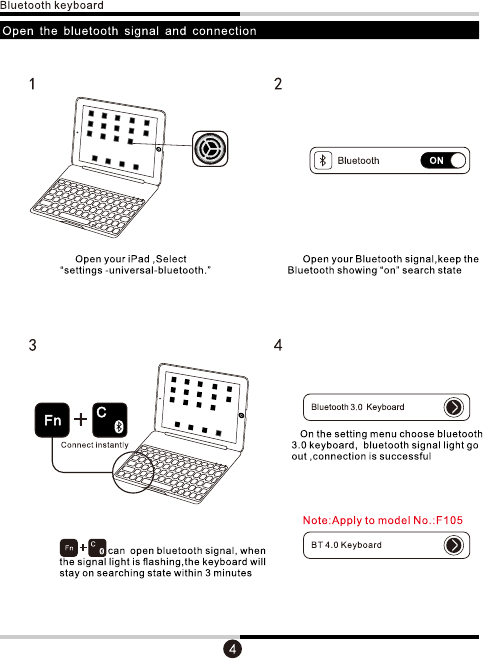 Bluetooth keyboard

Open the bluetooth signal and connection

1

Open your iPad ,Select "settings -universal-bluetooth."

2

Bluetooth ON

Open your Bluetooth signal,keep the Bluetooth showing "on" search state

3

Fn + C

Connect instantly

Fn + C can open bluetooth signal, when the signal light is flashing,the keyboard will stay on searching state within 3 minutes

4

Bluetooth 3.0 Keyboard

On the setting menu choose bluetooth 3.0 keyboard, bluetooth signal light go out ,connection is successful

Note:Apply to model No.:F105

BT 4.0 Keyboard

4