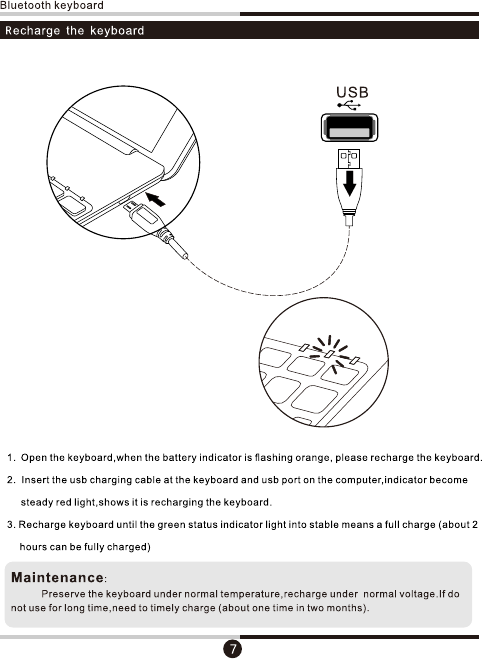 Bluetooth keyboard

Recharge the keyboard

USB

1. Open the keyboard,when the battery indicator is flashing orange, please recharge the keyboard.

2. Insert the usb charging cable at the keyboard and usb port on the computer,indicator become steady red light,shows it is recharging the keyboard.

3. Recharge keyboard until the green status indicator light into stable means a full charge (about 2 hours can be fully charged)

Maintenance:

Preserve the keyboard under normal temperature,recharge under normal voltage.If do not use for long time,need to timely charge (about one time in two months).

7