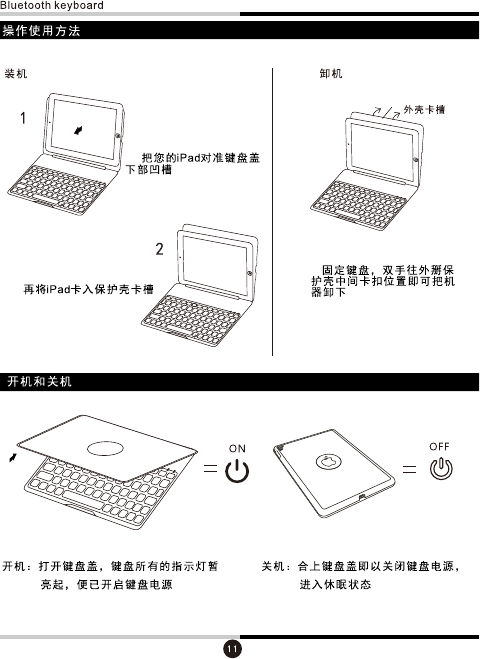 Bluetooth keyboard

操作使用方法

装机

1

把您的iPad对准键盘盖下部凹槽

2

再将iPad卡入保护壳卡槽

卸机

外壳卡槽

固定键盘，双手往外掰保护壳中间卡扣位置即可把机器卸下

开机和关机

=

ON

=

OFF

开机：打开键盘盖，键盘所有的指示灯暂亮起，便已开启键盘电源

关机：合上键盘盖即以关闭键盘电源，进入休眠状态

11