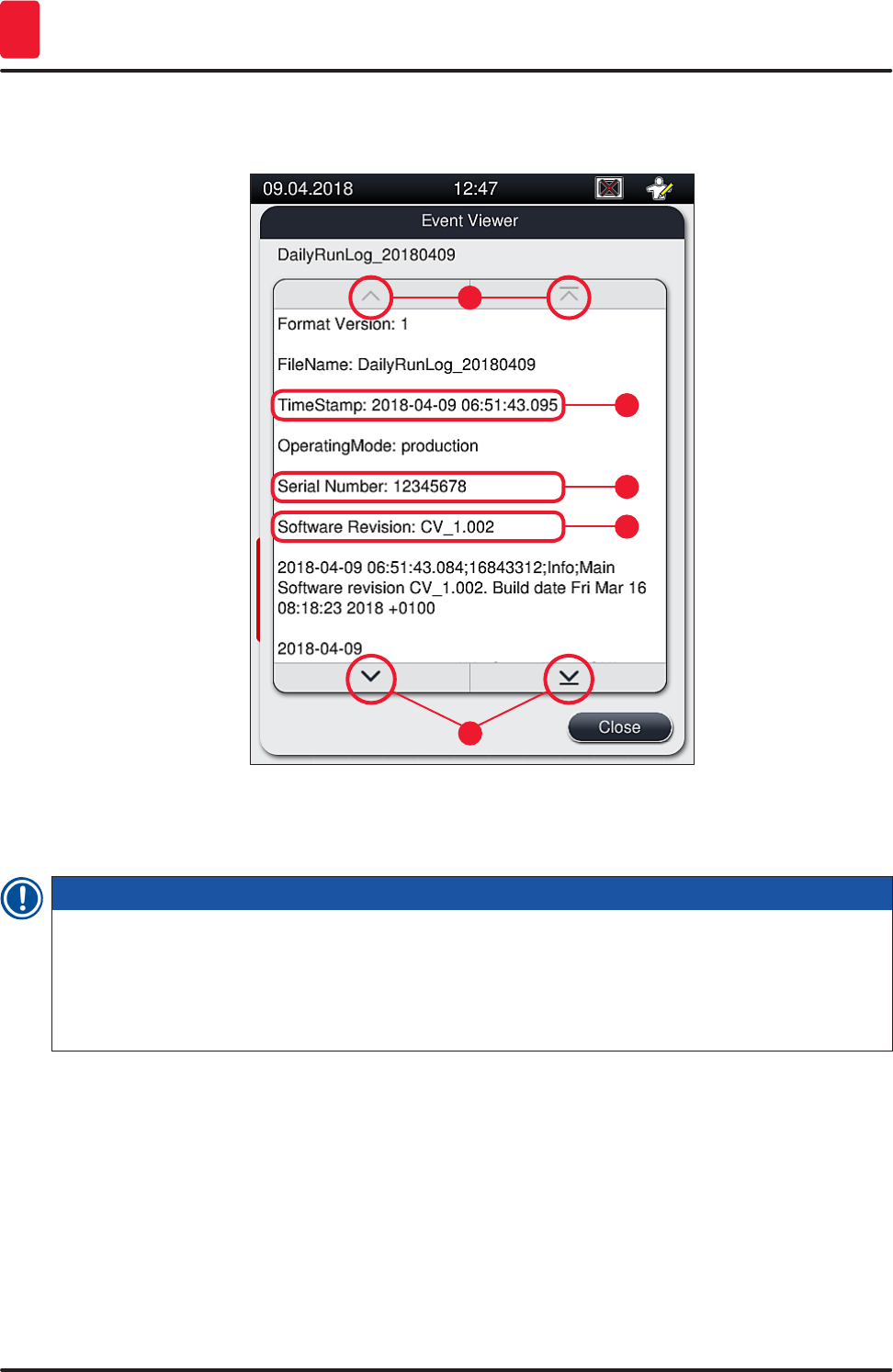 09.04.2018 12:47

Event Viewer

DailyRunLog_20180409

Format Version: 1

FileName: DailyRunLog_20180409

TimeStamp: 2018-04-09 06:51:43.095

OperatingMode: production

Serial Number: 12345678

Software Revision: CV_1.002

2018-04-09 06:51:43.084;16843312;Info;Main Software revision CV_1.002. Build date Fri Mar 16 08:18:23 2018 +0100

2018-04-09

Close