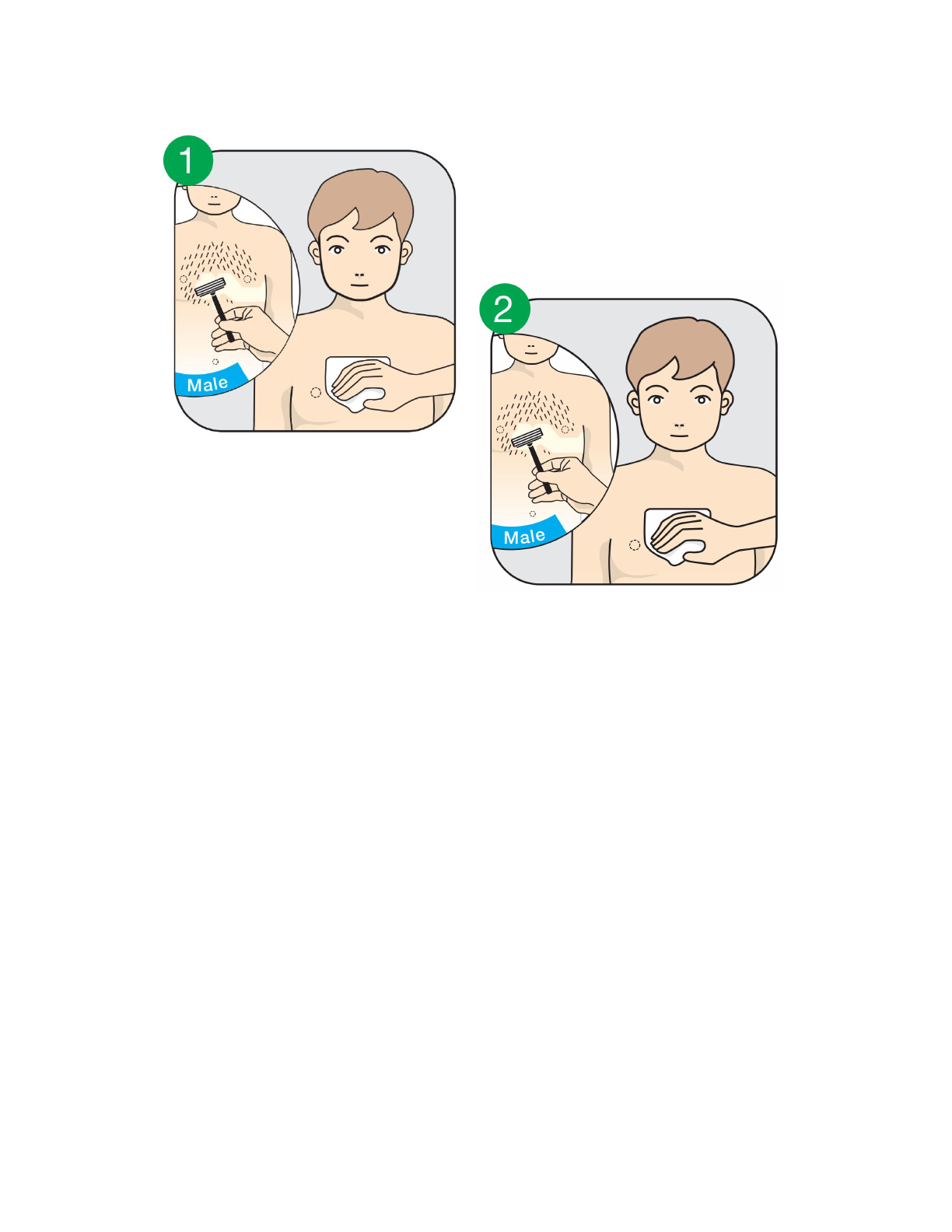 1

Male

2

Male