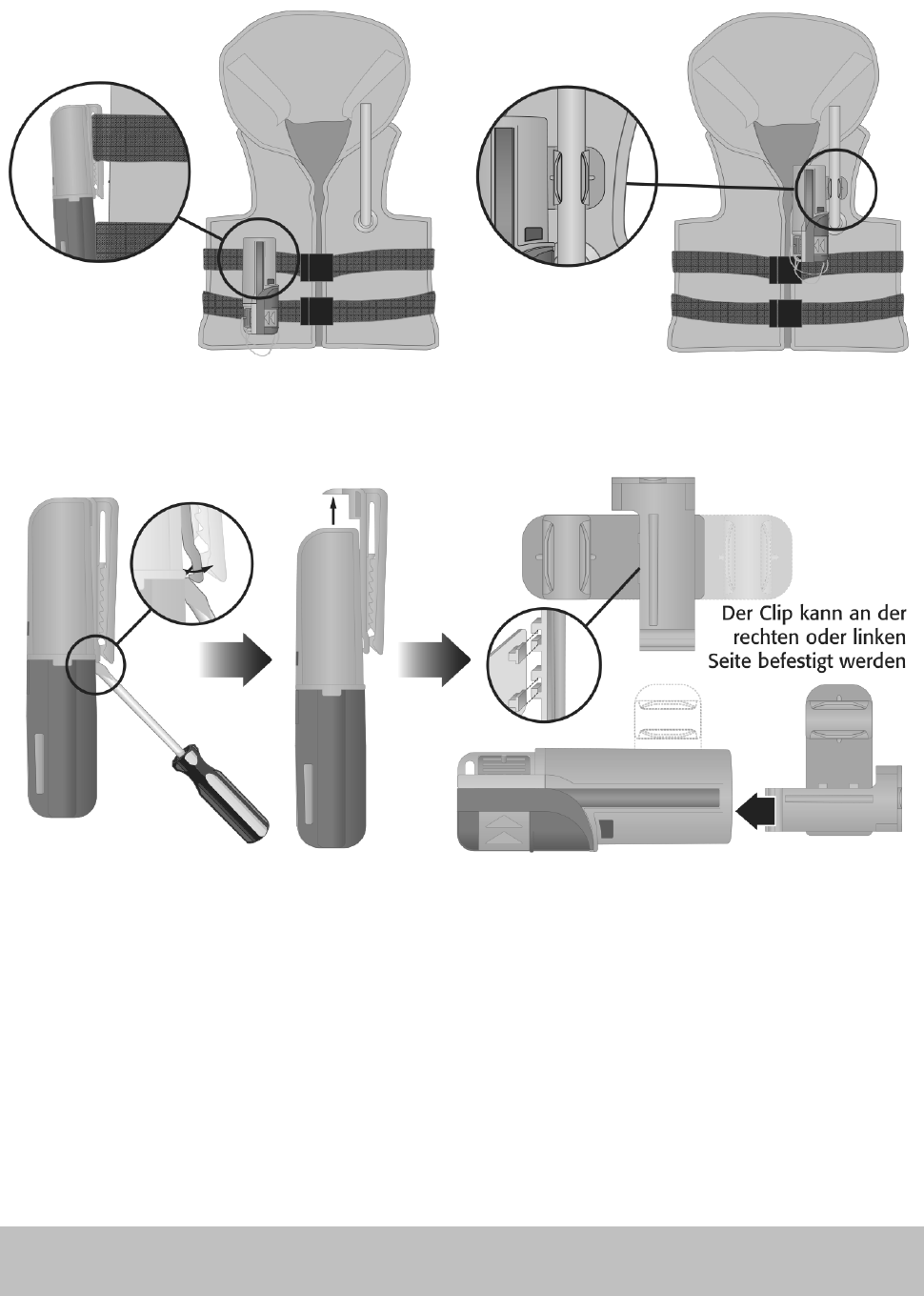 Der Clip kann an der rechten oder linken Seite befestigt werden