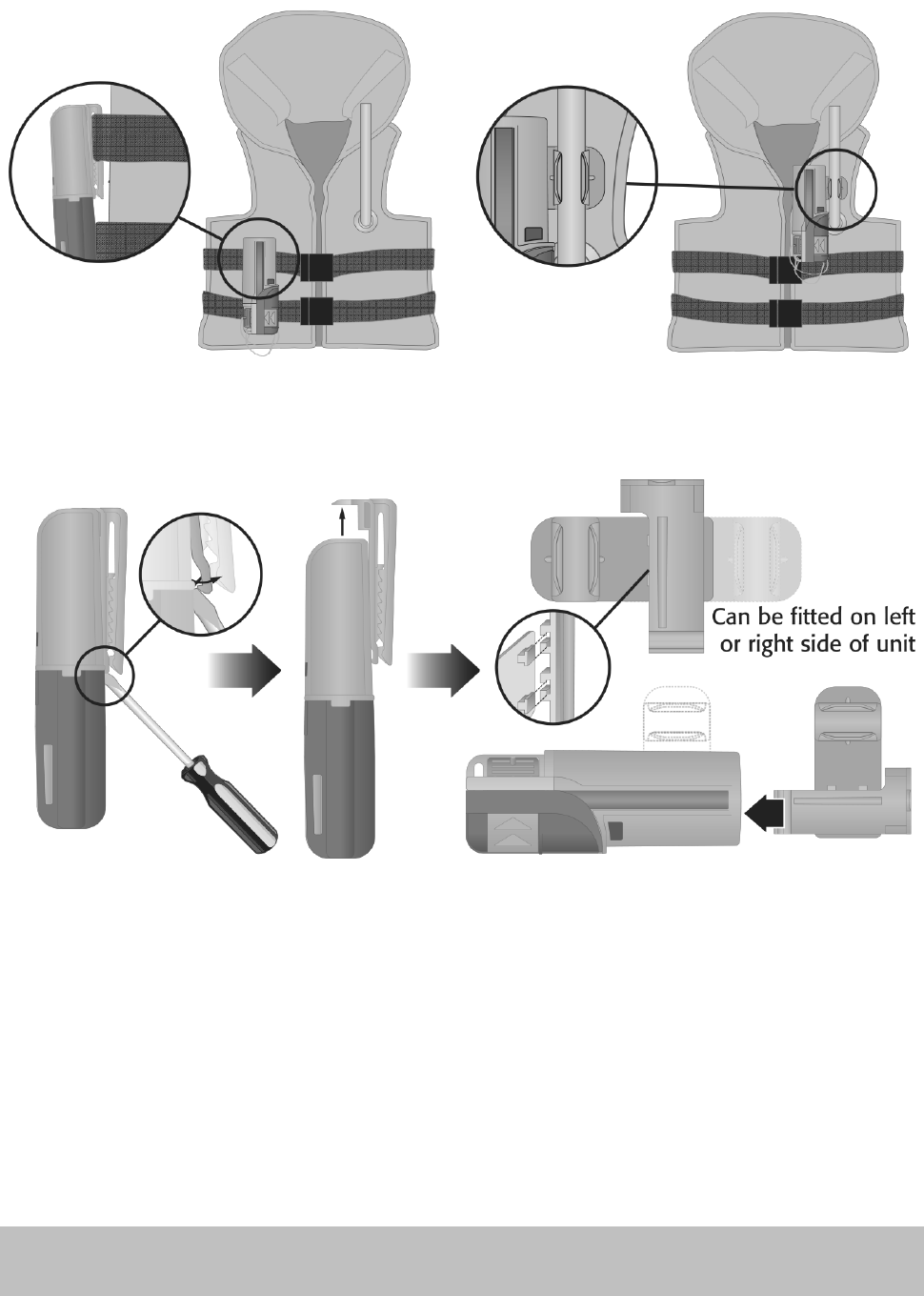 Can be fitted on left or right side of unit