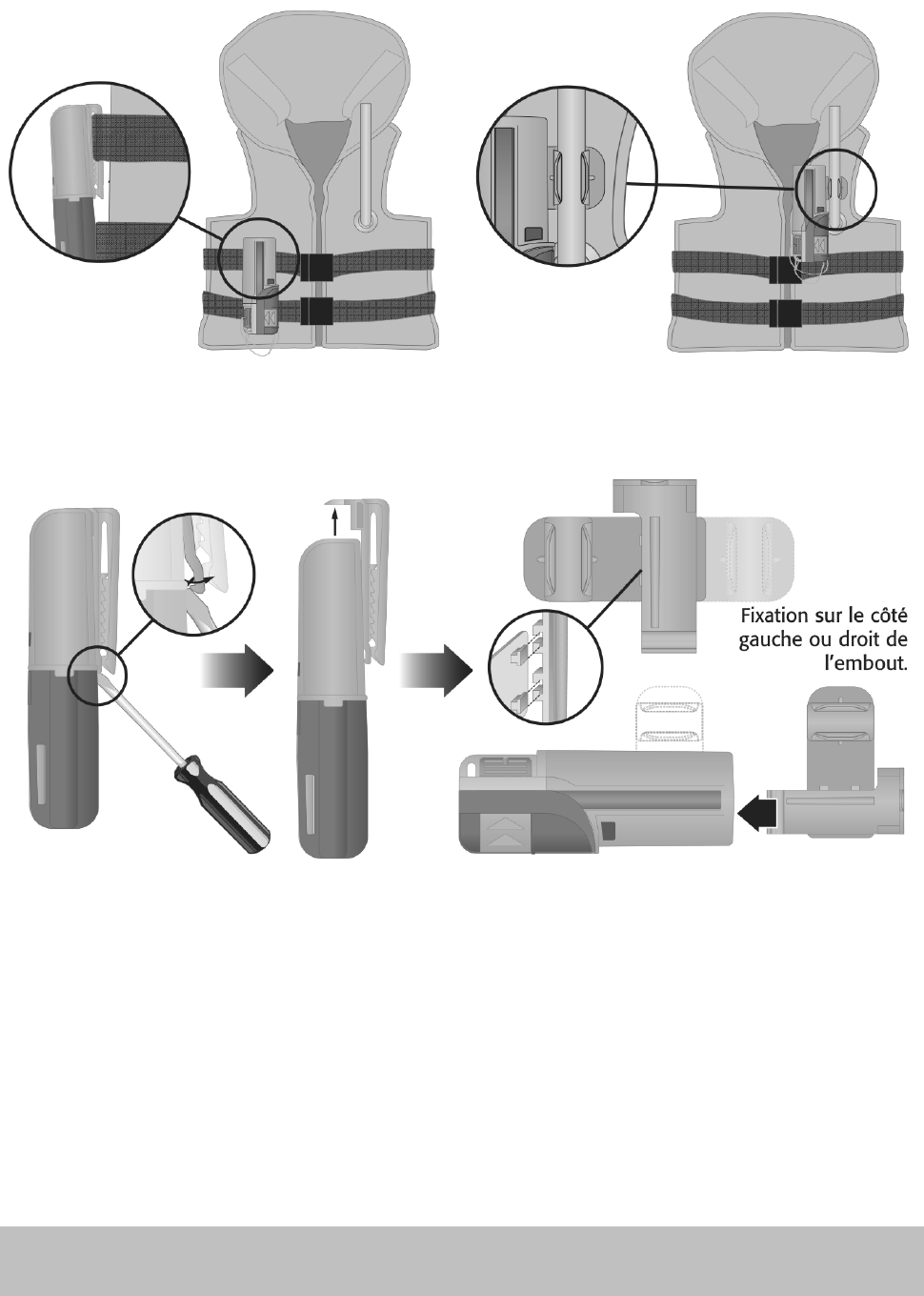 Fixation sur le côté gauche ou droit de l'embout.