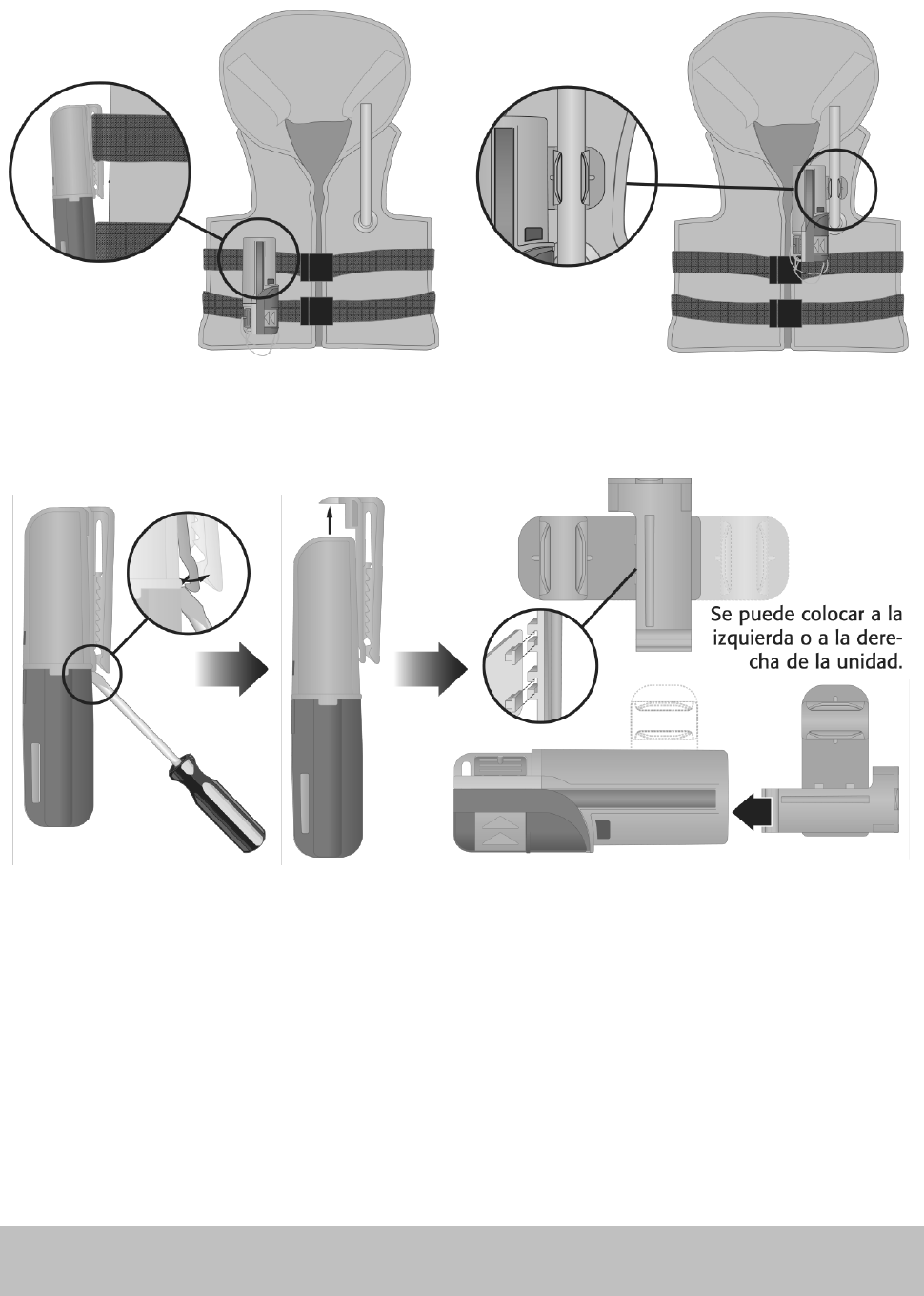 Se puede colocar a la izquierda o a la derecha de la unidad.